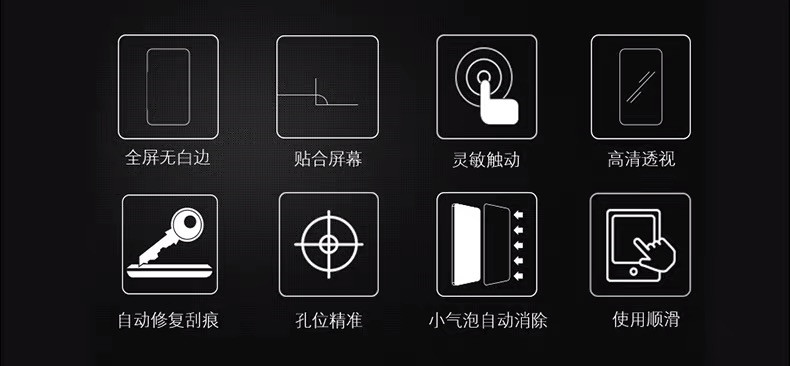 全屏无白边

贴合屏幕

灵敏触动

高清透视

自动修复刮痕

孔位精准

小气泡自动消除

使用顺滑