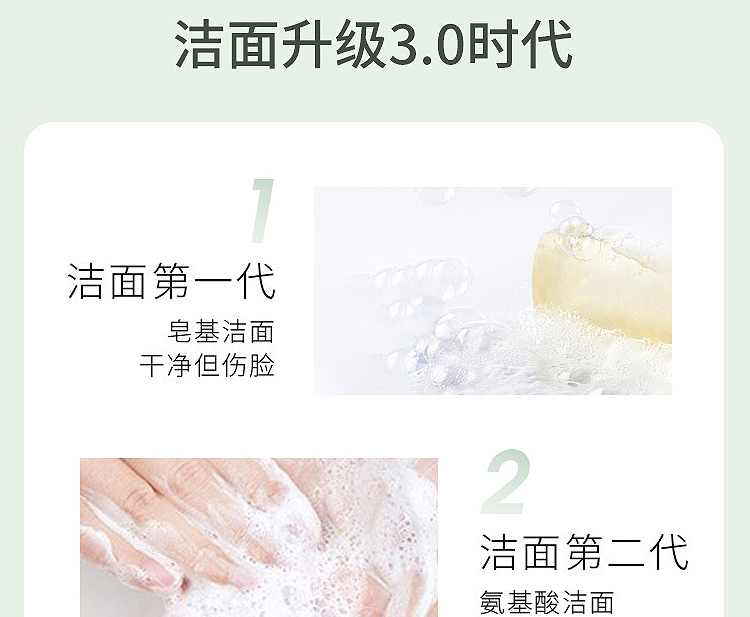 洁面升级3.0时代

1

洁面第一代

皂基洁面
干净但伤脸

2

洁面第二代

氨基酸洁面