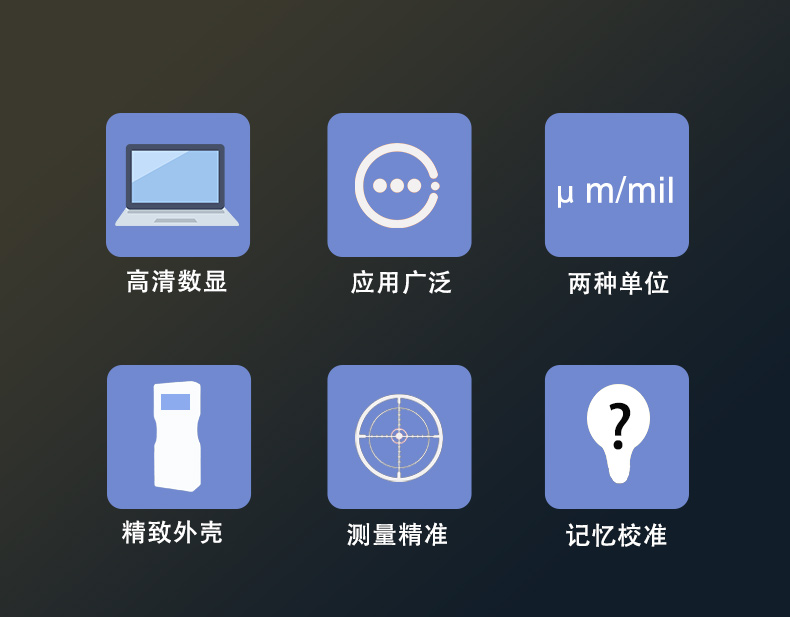 高清数显

应用广泛

μ m/mil

两种单位

精致外壳

测量精准

?

记忆校准