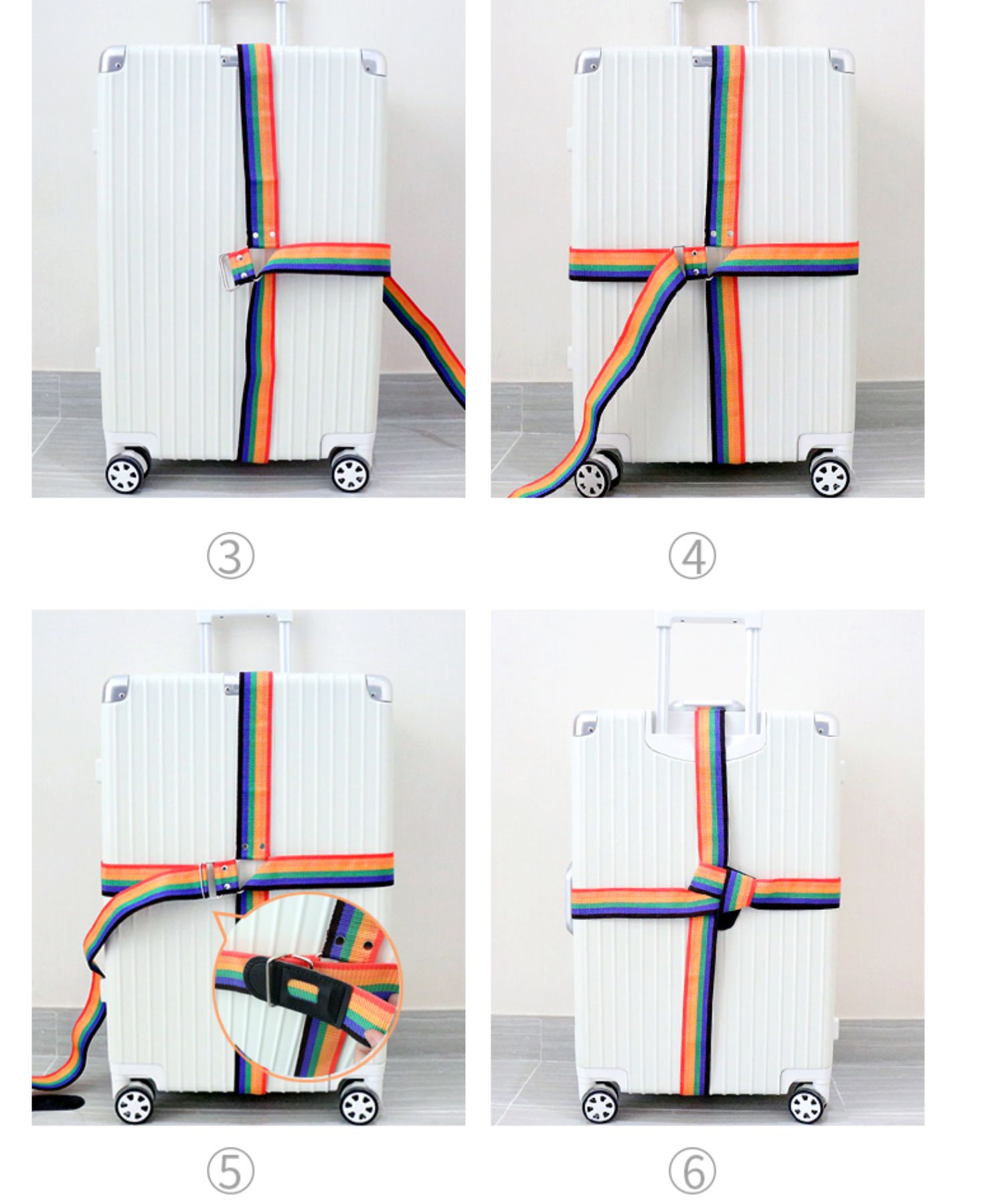 ③

④

⑤

⑥