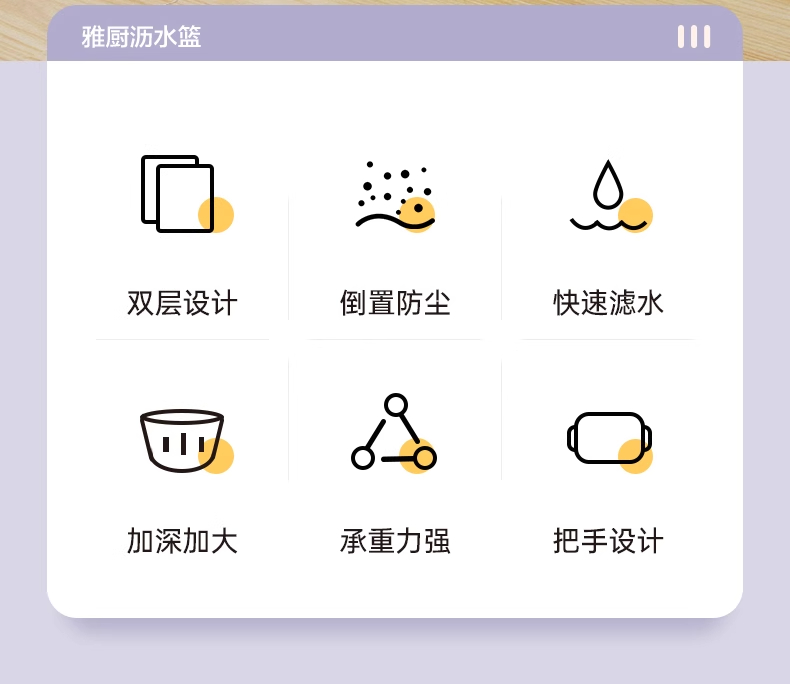 雅厨沥水篮

双层设计

倒置防尘

快速滤水

加深加大

承重力强

把手设计