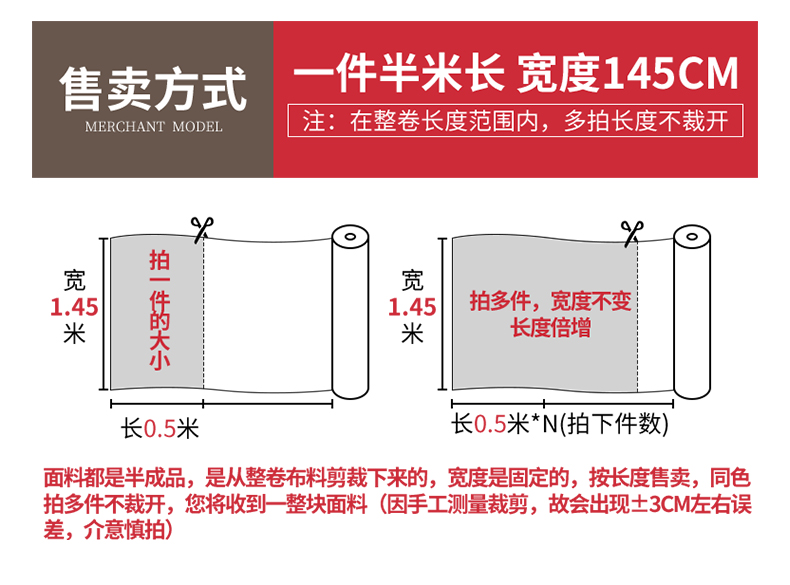 售卖方式
MERCHANT MODEL

一件半米长 宽度145CM

注：在整卷长度范围内，多拍长度不裁开

宽
1.45
米

拍一件的大小

长0.5米

宽
1.45
米

拍多件，宽度不变
长度倍增

长0.5米*N(拍下件数)

面料都是半成品，是从整卷布料剪裁下来的，宽度是固定的，按长度售卖，同色拍多件不裁开，您将收到一整块面料（因手工测量裁剪，故会出现±3CM左右误差，介意慎拍）