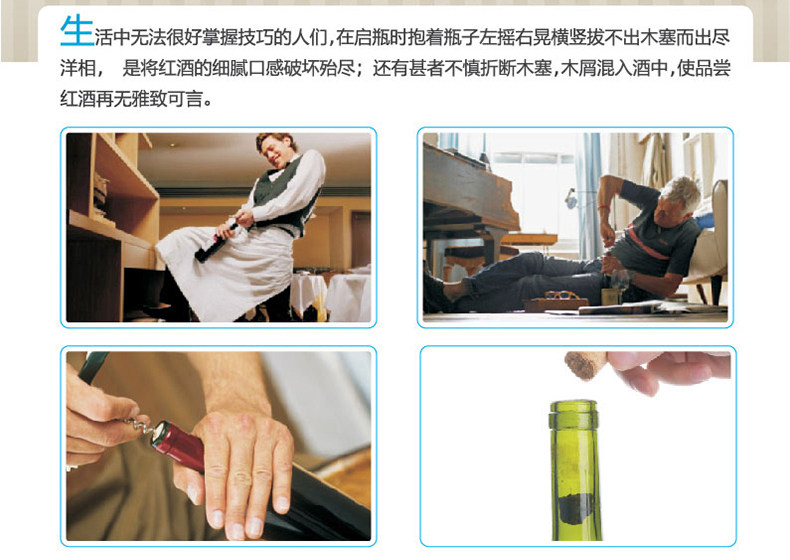 生活中无法很好掌握技巧的人们，在启瓶时抱着瓶子左摇右晃横竖拔不出木塞而出尽洋相， 是将红酒的细腻口感破坏殆尽；还有甚者不慎折断木塞，木屑混入酒中，使品尝红酒再无雅致可言。