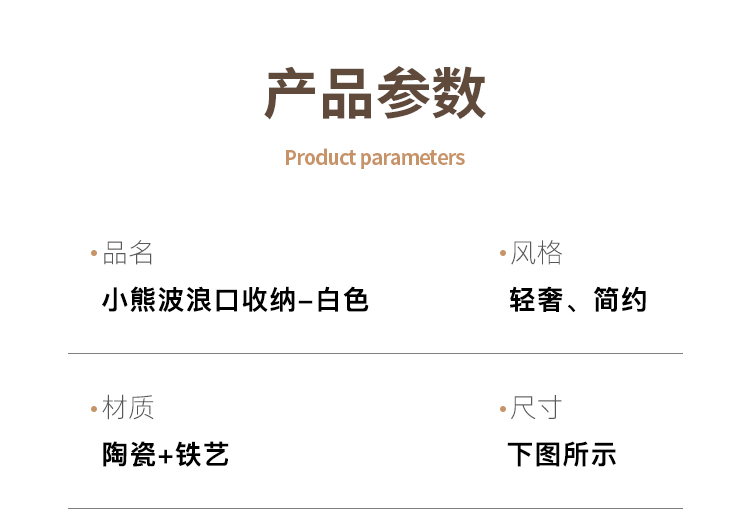 产品参数

Product parameters

• 品名
小熊波浪口收纳–白色

• 风格
轻奢、简约

• 材质
陶瓷+铁艺

• 尺寸
下图所示