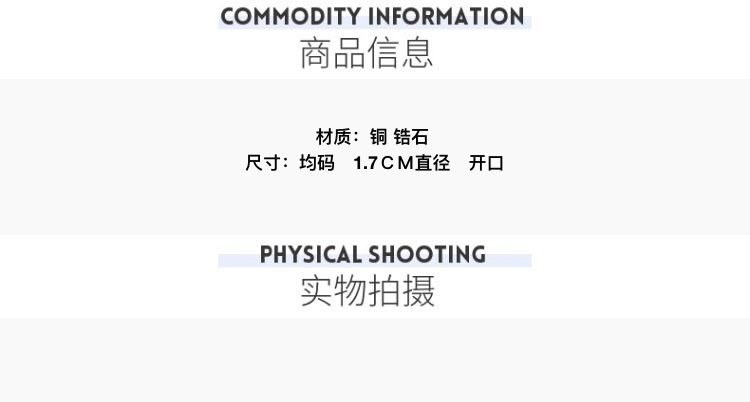 COMMODITY INFORMATION
商品信息

材质：铜 锆石
尺寸：均码 1.7CM直径 开口

PHYSICAL SHOOTING
实物拍摄