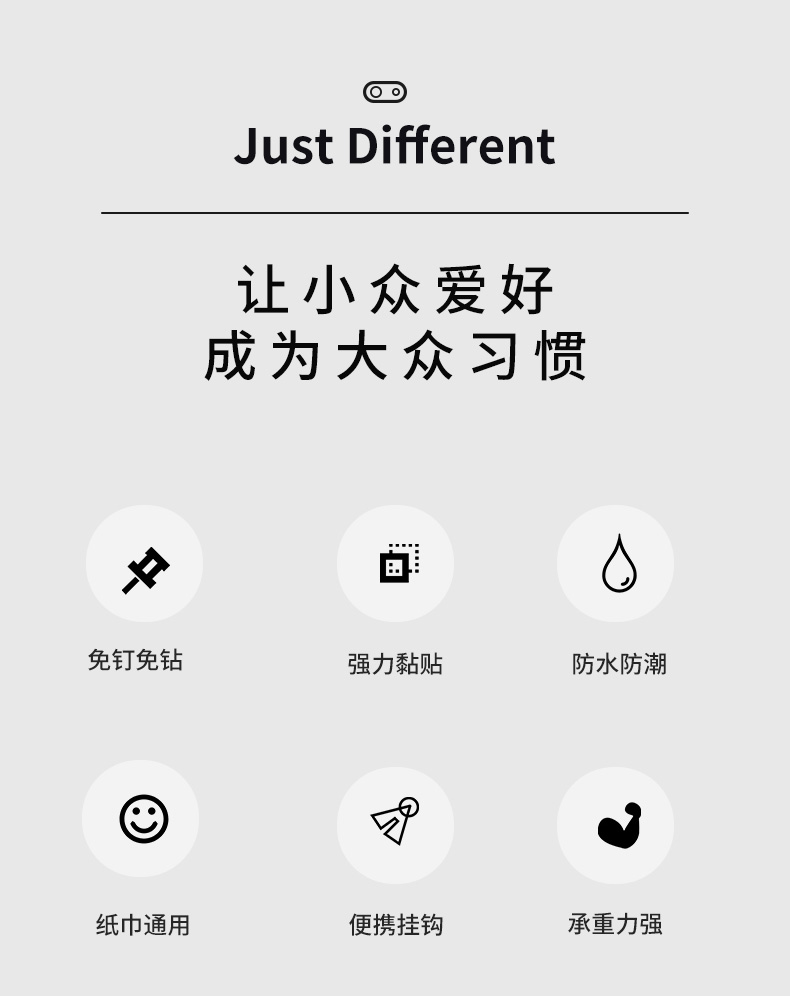 Just Different

让小众爱好
成为大众习惯

免钉免钻

强力黏贴

防水防潮

纸巾通用

便携挂钩

承重力强