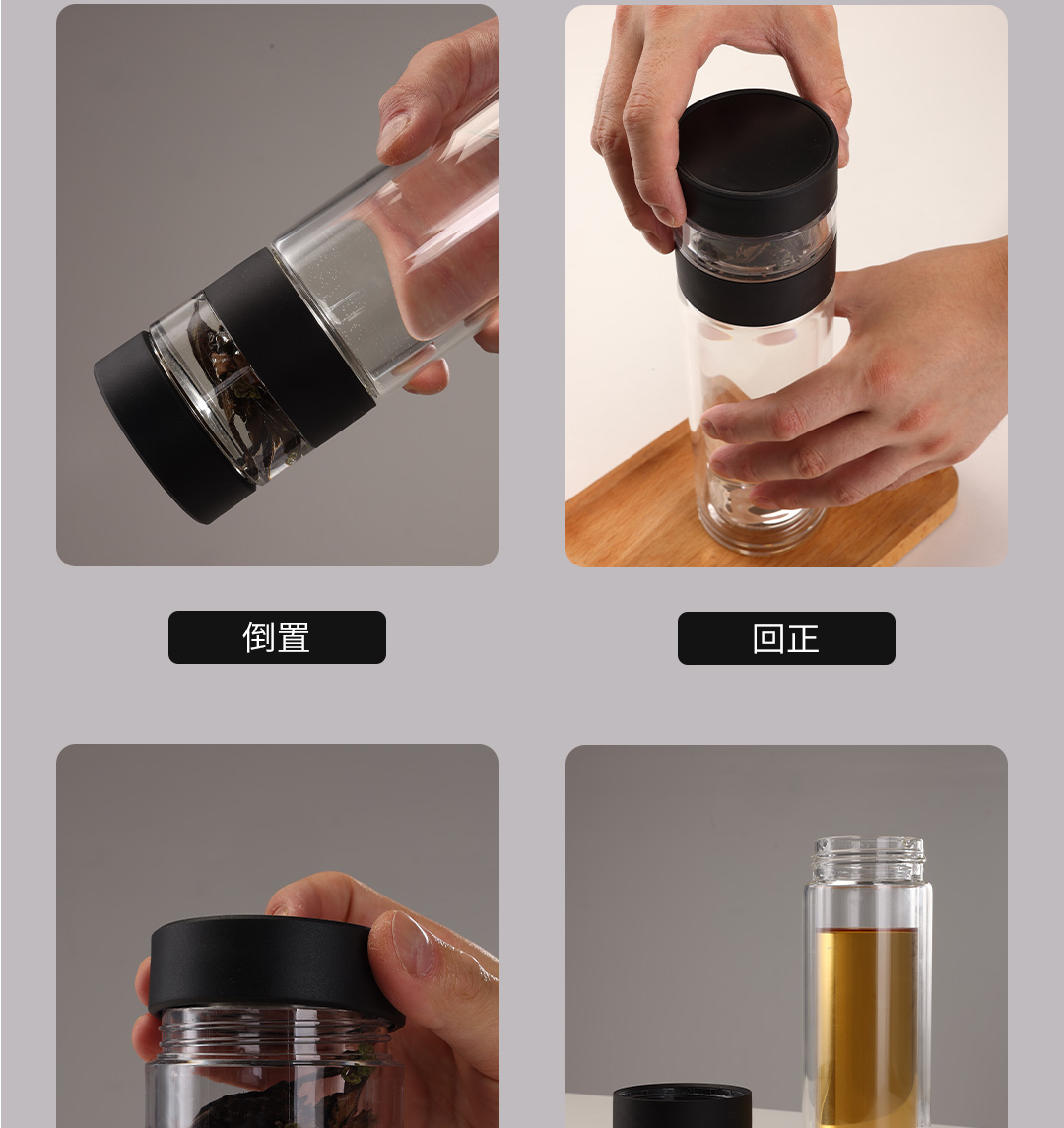 倒置

回正