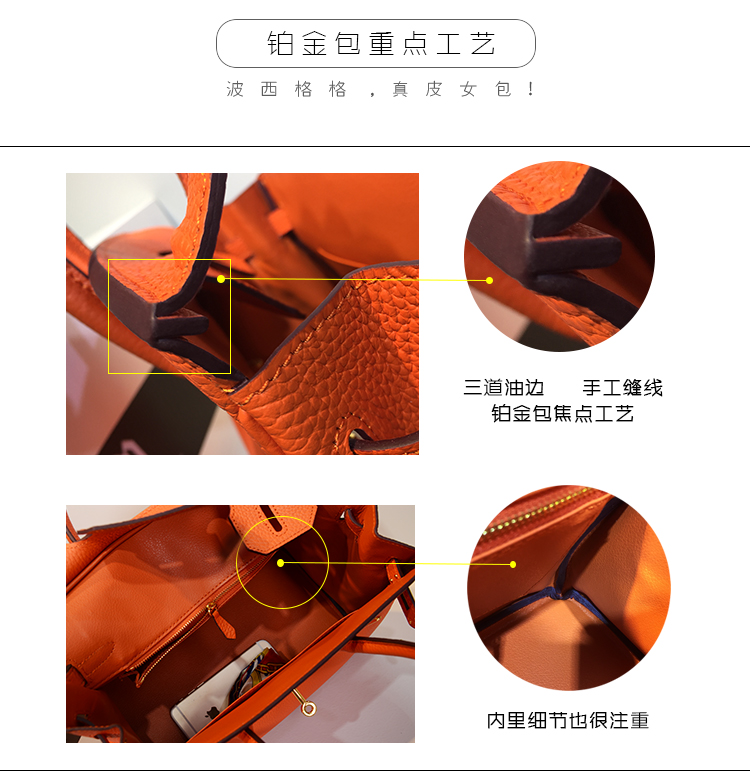 铂金包重点工艺

波西格格，真皮女包！

三道油边　手工缝线
铂金包焦点工艺

内里细节也很注重