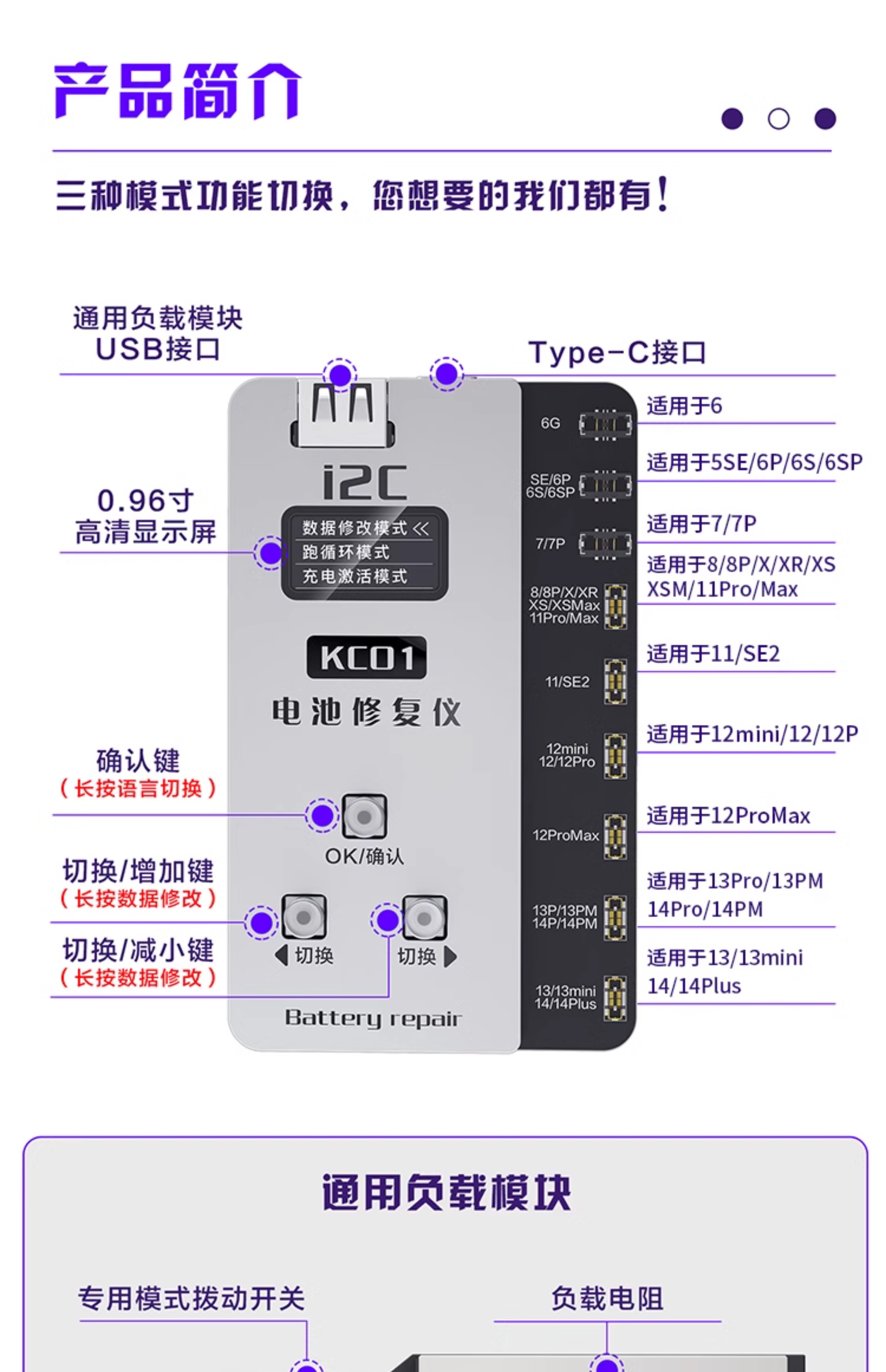 产品简介

三种模式功能切换，您想要的我们都有！

通用负载模块 USB接口

Type-C接口

0.96寸 高清显示屏

i2C

数据修改模式 <<
跑循环模式
充电激活模式

KC01
电池修复仪

确认键
（长按语言切换）

OK/确认

切换/增加键
（长按数据修改）

切换/减小键
（长按数据修改）

◀ 切换

切换 ▶

Battery repair

6G

SE/6P 6S/6SP

7/7P

8/8P/X/XR XS/XSMax 11Pro/Max

11/SE2

12mini 12/12Pro

12ProMax

13P/13PM 14P/14PM

13/13mini 14/14Plus

适用于6

适用于5SE/6P/6S/6SP

适用于7/7P

适用于8/8P/X/XR/XS XSM/11Pro/Max

适用于11/SE2

适用于12mini/12/12P

适用于12ProMax

适用于13Pro/13PM 14Pro/14PM

适用于13/13mini 14/14Plus

通用负载模块

专用模式拨动开关

负载电阻