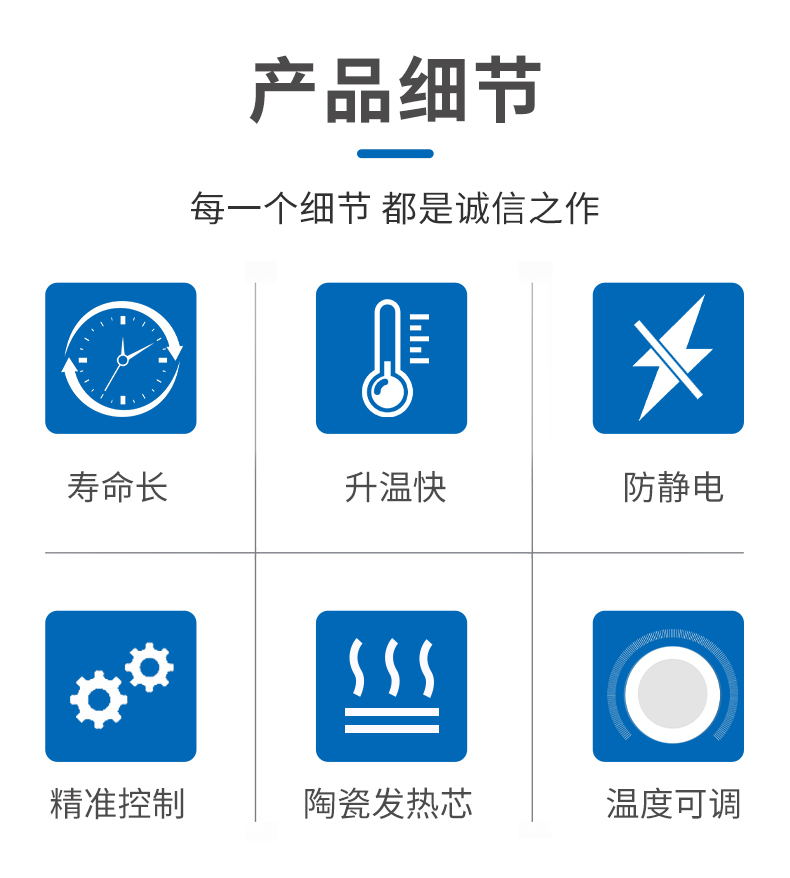 产品细节

每一个细节 都是诚信之作

寿命长

升温快

防静电

精准控制

陶瓷发热芯

温度可调