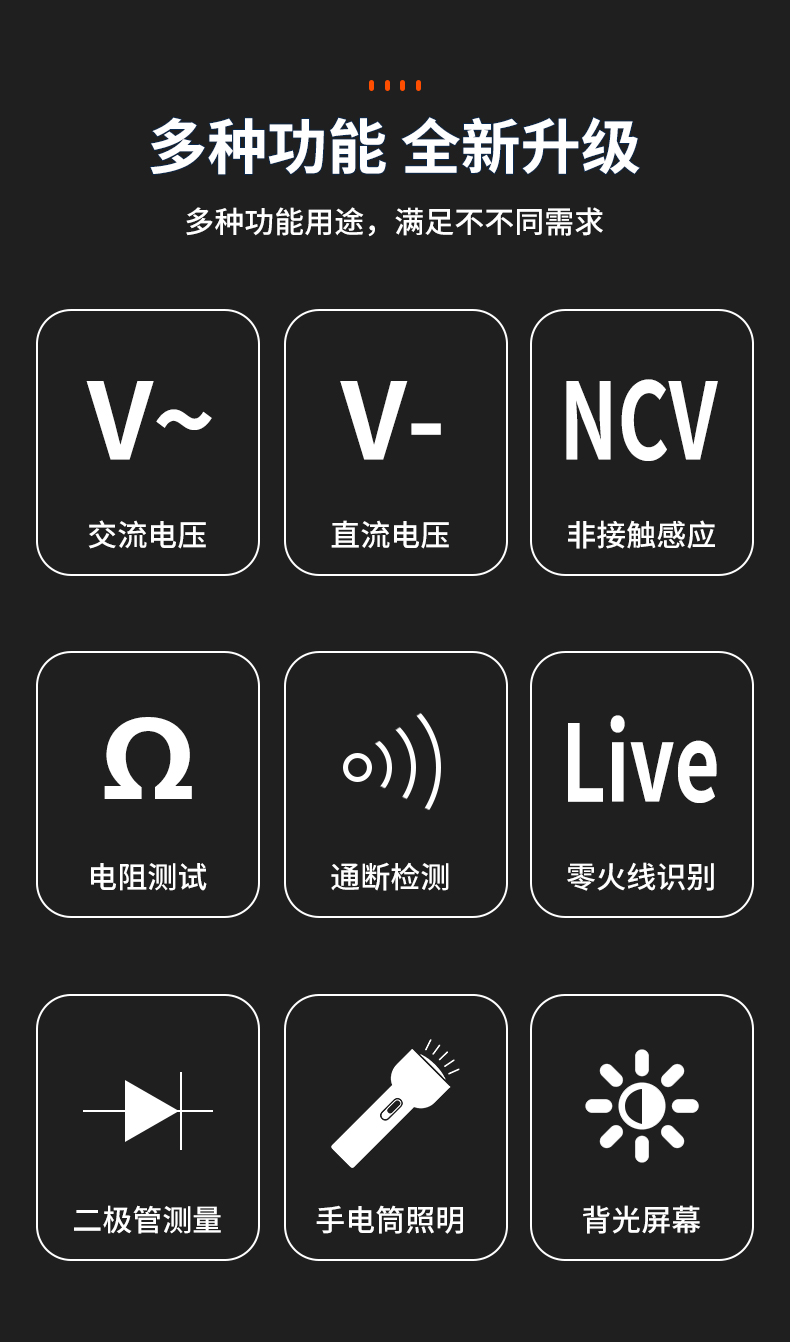 多种功能 全新升级

多种功能用途，满足不不同需求

V~

交流电压

V-

直流电压

NCV

非接触感应

Ω

电阻测试

通断检测

Live

零火线识别

二极管测量

手电筒照明

背光屏幕