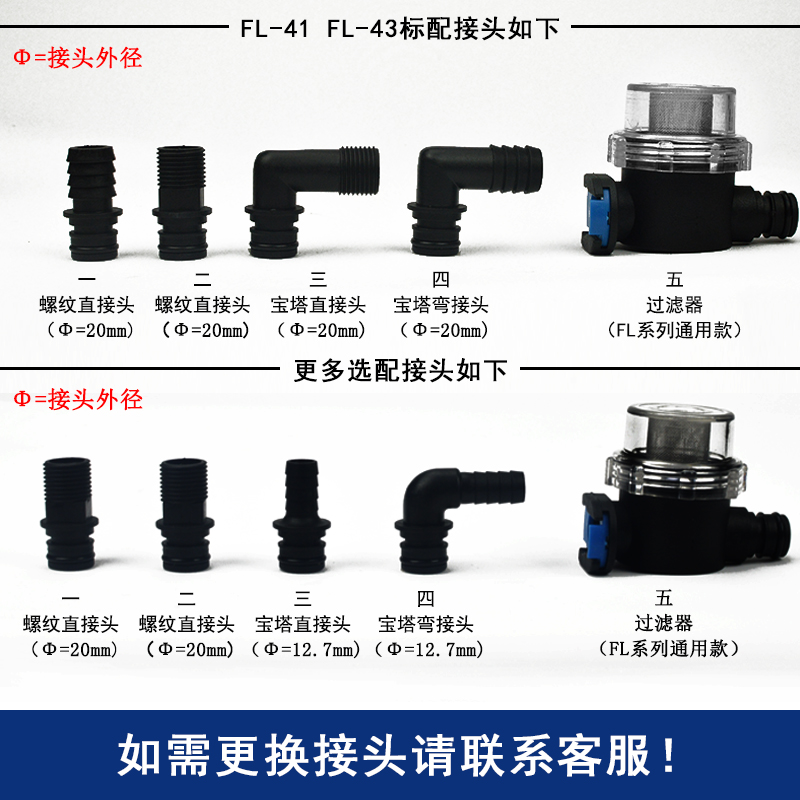 FL-41 FL-43标配接头如下

Φ=接头外径

一
螺纹直接头
（Φ=20mm）

二
螺纹直接头
（Φ=20mm）

三
宝塔直接头
（Φ=20mm）

四
宝塔弯接头
（Φ=20mm）

五
过滤器
（FL系列通用款）

更多选配接头如下

Φ=接头外径

一
螺纹直接头
（Φ=20mm）

二
螺纹直接头
（Φ=20mm）

三
宝塔直接头
（Φ=12.7mm）

四
宝塔弯接头
（Φ=12.7mm）

五
过滤器
（FL系列通用款）

如需更换接头请联系客服！