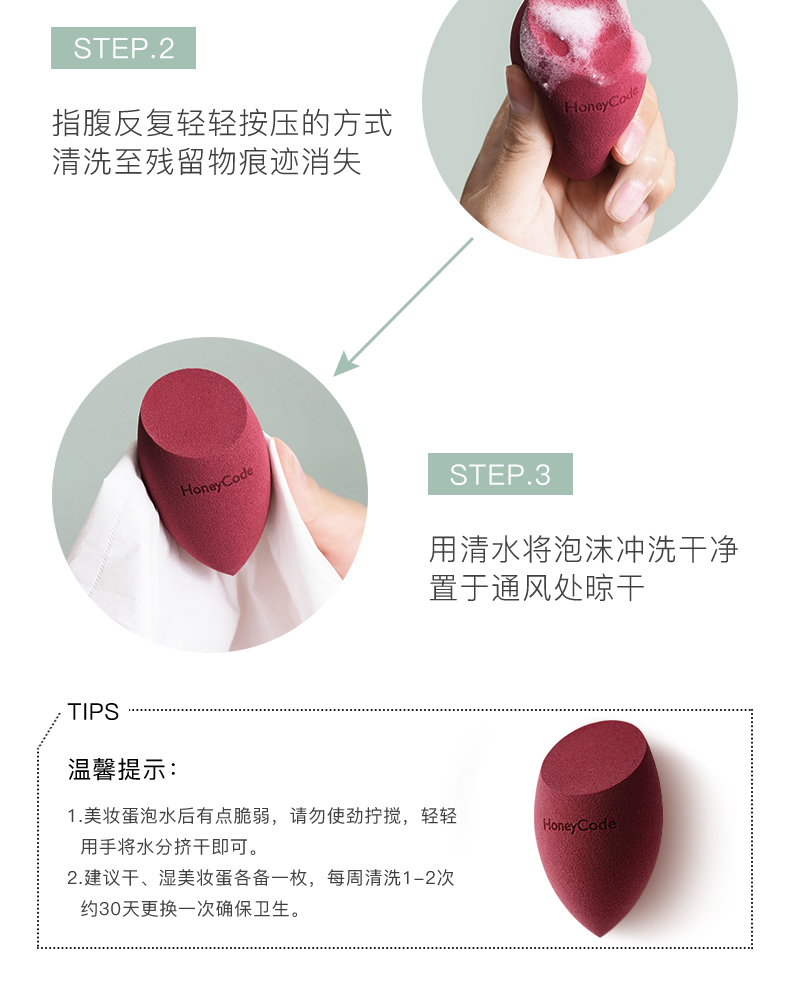 STEP.2

指腹反复轻轻按压的方式
清洗至残留物痕迹消失

HoneyCode

HoneyCode

STEP.3

用清水将泡沫冲洗干净
置于通风处晾干

TIPS

温馨提示：

1.美妆蛋泡水后有点脆弱，请勿使劲拧搅，轻轻用手将水分挤干即可。

2.建议干、湿美妆蛋各备一枚，每周清洗1-2次约30天更换一次确保卫生。

HoneyCode