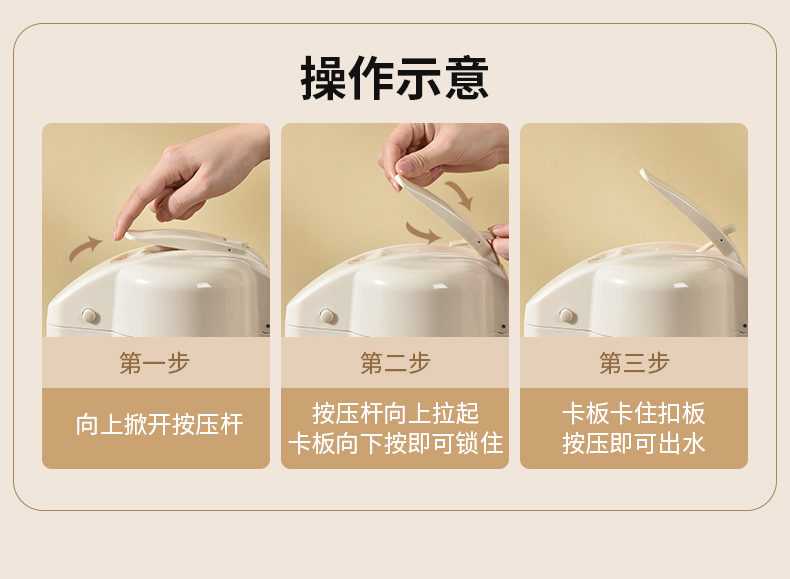 操作示意

第一步

向上掀开按压杆

第二步

按压杆向上拉起
卡板向下按即可锁住

第三步

卡板卡住扣板
按压即可出水