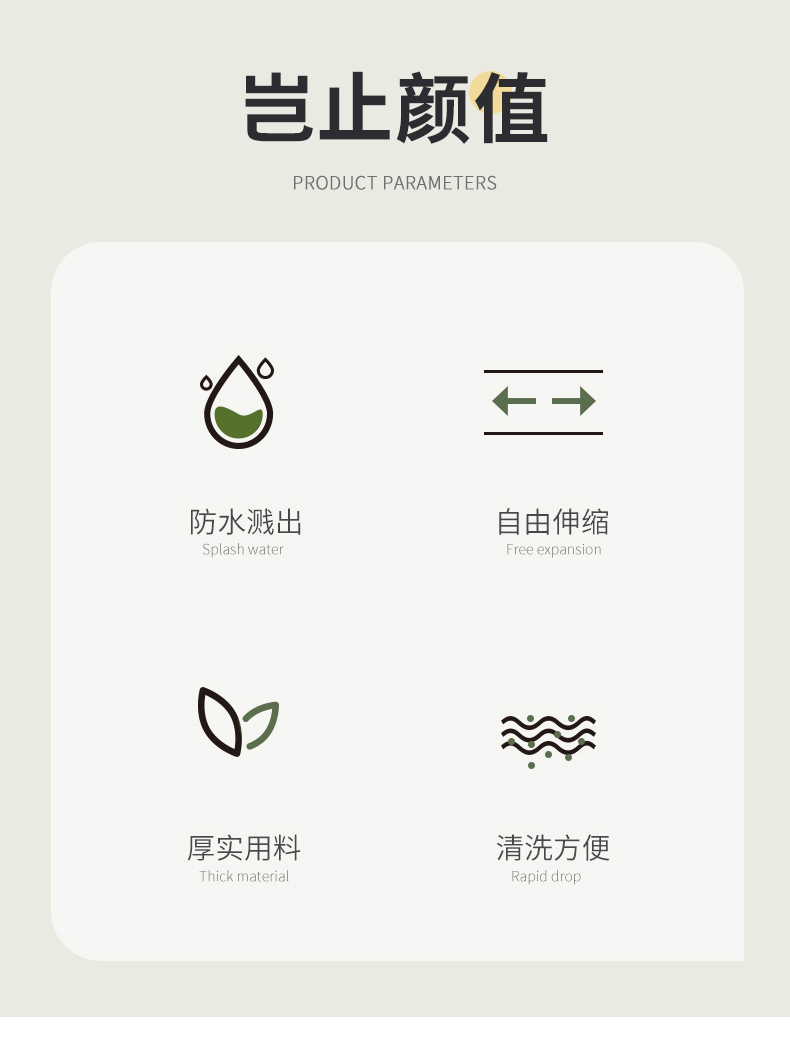 岂止颜值

PRODUCT PARAMETERS

防水溅出
Splash water

自由伸缩
Free expansion

厚实用料
Thick material

清洗方便
Rapid drop