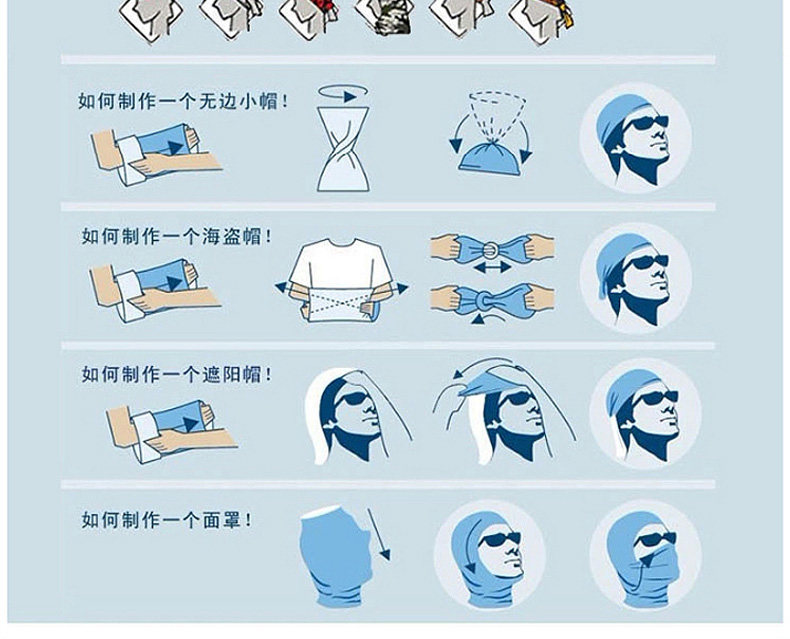 如何制作一个无边小帽！

如何制作一个海盗帽！

如何制作一个遮阳帽！

如何制作一个面罩！