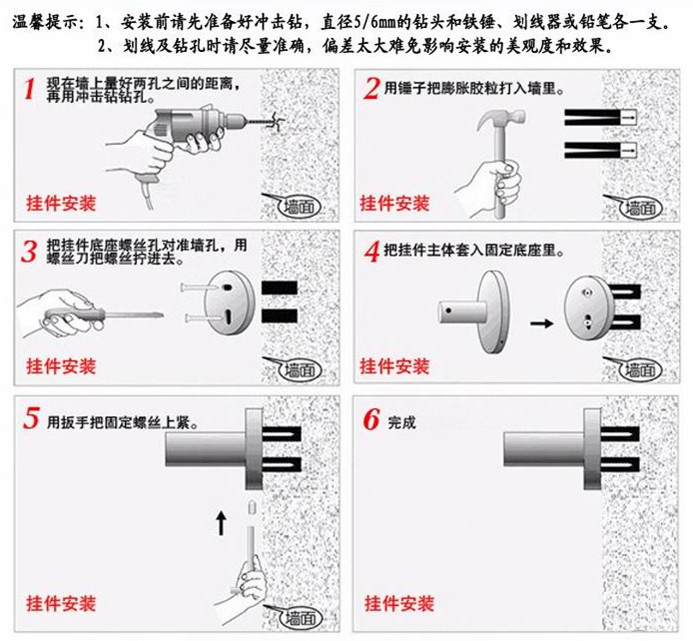 温馨提示：1、安装前请先准备好冲击钻，直径5/6mm的钻头和铁锤、划线器或铅笔各一支。
2、划线及钻孔时请尽量准确，偏差太大难免影响安装的美观度和效果。

1 现在墙上量好两孔之间的距离，再用冲击钻钻孔。
挂件安装
墙面

2 用锤子把膨胀胶粒打入墙里。
挂件安装
墙面

3 把挂件底座螺丝孔对准墙孔，用螺丝刀把螺丝拧进去。
挂件安装
墙面

4 把挂件主体套入固定底座里。
挂件安装
墙面

5 用扳手把固定螺丝上紧。
挂件安装
墙面

6 完成
挂件安装