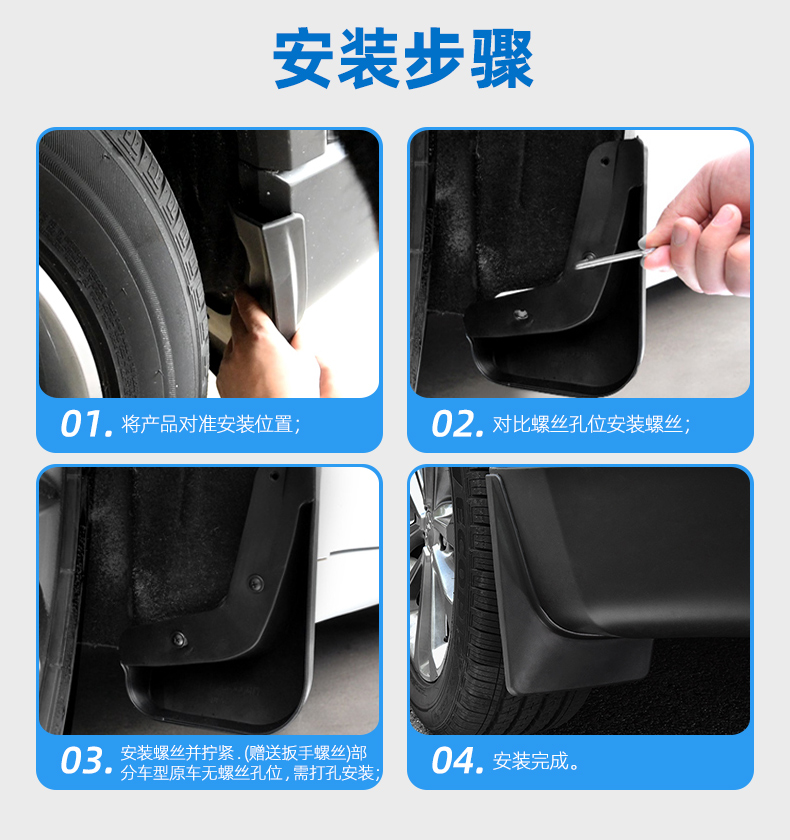 安装步骤

01. 将产品对准安装位置；

02. 对比螺丝孔位安装螺丝；

03. 安装螺丝并拧紧.(赠送扳手螺丝)部分车型原车无螺丝孔位,需打孔安装;

04. 安装完成。