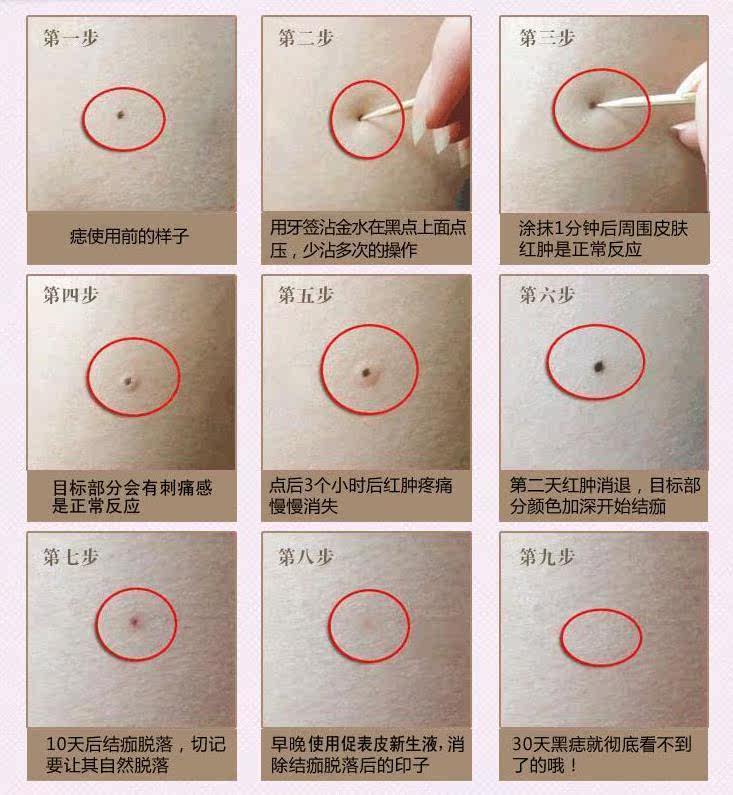 第一步

痣使用前的样子

第二步

用牙签沾金水在黑点上面点压，少沾多次的操作

第三步

涂抹1分钟后周围皮肤红肿是正常反应

第四步

目标部分会有刺痛感是正常反应

第五步

点后3个小时后红肿疼痛慢慢消失

第六步

第二天红肿消退，目标部分颜色加深开始结痂

第七步

10天后结痂脱落，切记要让其自然脱落

第八步

早晚使用促表皮新生液，消除结痂脱落后的印子

第九步

30天黑痣就彻底看不到了的哦！