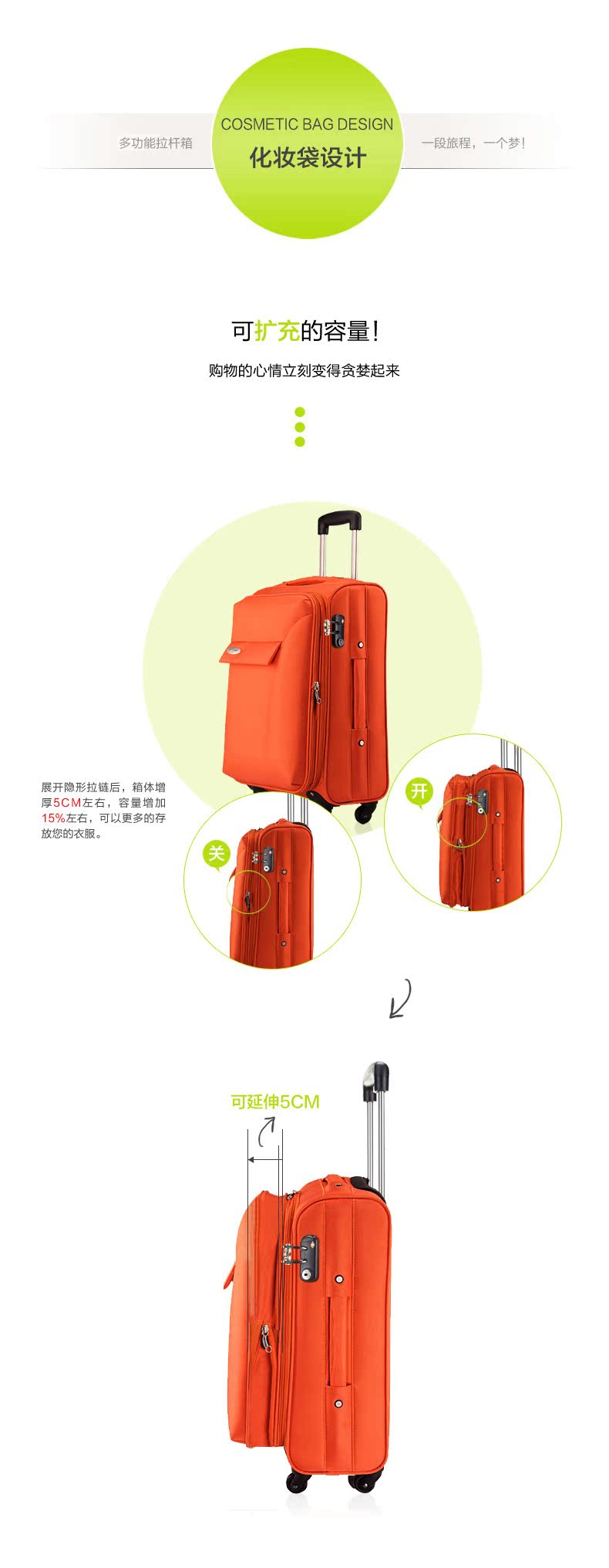 多功能拉杆箱

COSMETIC BAG DESIGN
化妆袋设计

一段旅程，一个梦！

可扩充的容量！

购物的心情立刻变得贪婪起来

展开隐形拉链后，箱体增厚5CM左右，容量增加15%左右，可以更多的存放您的衣服。

关

开

可延伸5CM