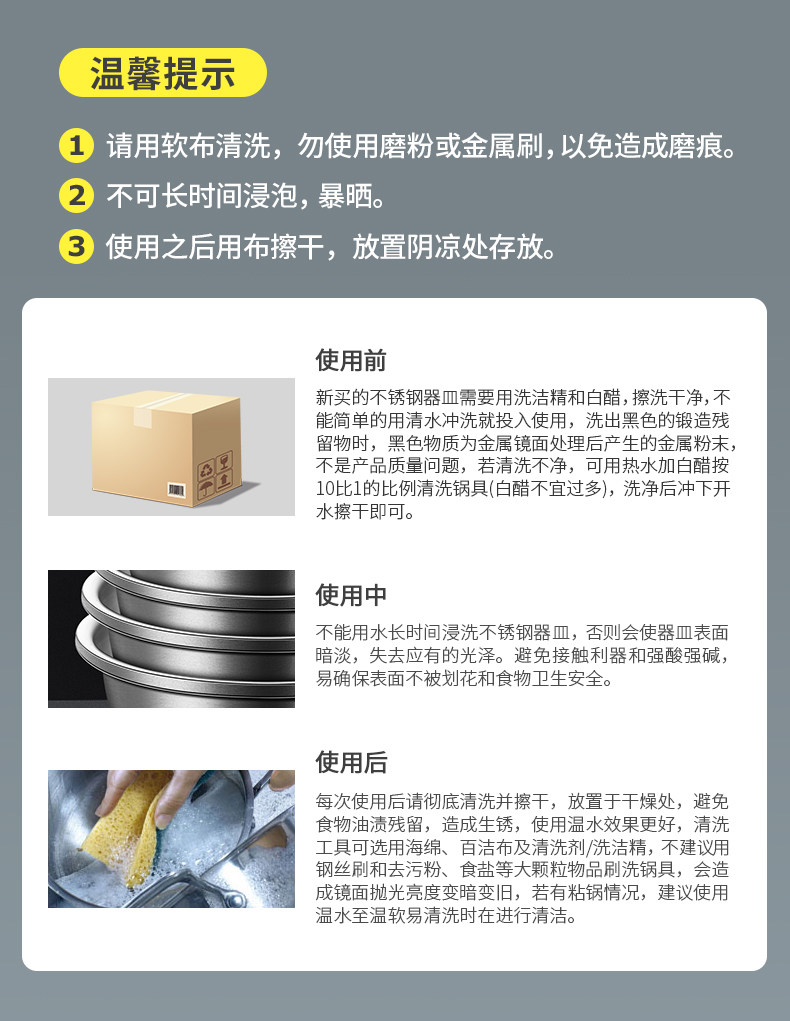 温馨提示

1 请用软布清洗，勿使用磨粉或金属刷，以免造成磨痕。

2 不可长时间浸泡，暴晒。

3 使用之后用布擦干，放置阴凉处存放。

使用前

新买的不锈钢器皿需要用洗洁精和白醋，擦洗干净，不能简单的用清水冲洗就投入使用，洗出黑色的锻造残留物时，黑色物质为金属镜面处理后产生的金属粉末，不是产品质量问题，若清洗不净，可用热水加白醋按10比1的比例清洗锅具(白醋不宜过多)，洗净后冲下开水擦干即可。

使用中

不能用水长时间浸洗不锈钢器皿，否则会使器皿表面暗淡，失去应有的光泽。避免接触利器和强酸强碱，易确保表面不被划花和食物卫生安全。

使用后

每次使用后请彻底清洗并擦干，放置于干燥处，避免食物油渍残留，造成生锈，使用温水效果更好，清洗工具可选用海绵、百洁布及清洗剂/洗洁精，不建议用钢丝刷和去污粉、食盐等大颗粒物品刷洗锅具，会造成镜面抛光亮度变暗变旧，若有粘锅情况，建议使用温水至温软易清洗时在进行清洁。