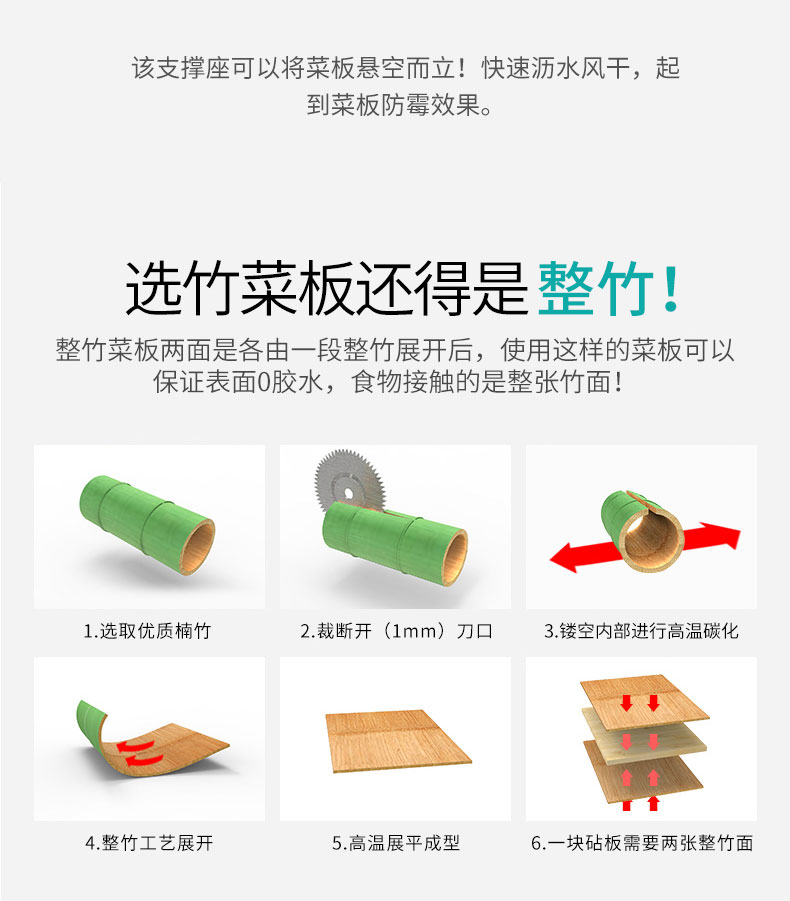 该支撑座可以将菜板悬空而立！快速沥水风干，起到菜板防霉效果。

选竹菜板还得是整竹！

整竹菜板两面是各由一段整竹展开后，使用这样的菜板可以保证表面0胶水，食物接触的是整张竹面！

1.选取优质楠竹

2.裁断开（1mm）刀口

3.镂空内部进行高温碳化

4.整竹工艺展开

5.高温展平成型

6.一块砧板需要两张整竹面