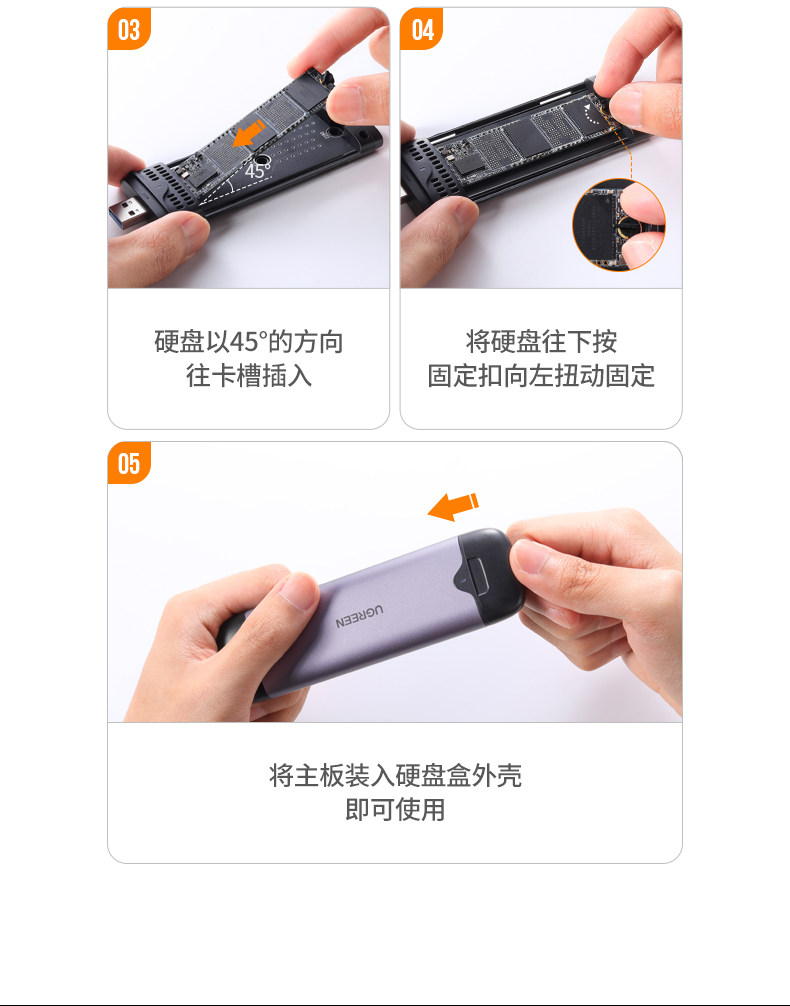 03

45°

硬盘以45°的方向
往卡槽插入

04

将硬盘往下按
固定扣向左扭动固定

05

UGREEN

将主板装入硬盘盒外壳
即可使用