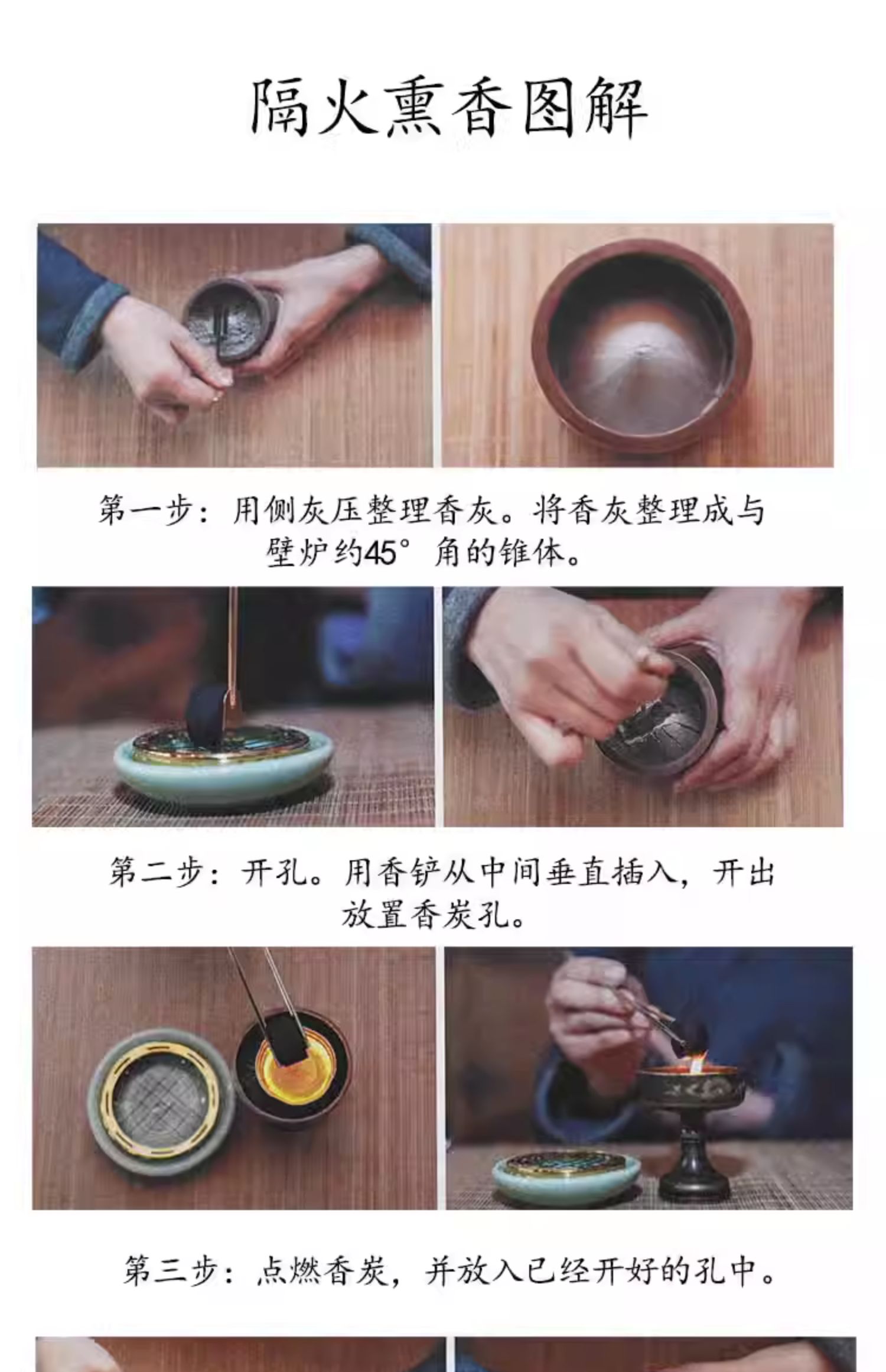 隔火熏香图解

第一步：用侧灰压整理香灰。将香灰整理成与壁炉约45°角的锥体。

第二步：开孔。用香铲从中间垂直插入，开出放置香炭孔。

第三步：点燃香炭，并放入已经开好的孔中。