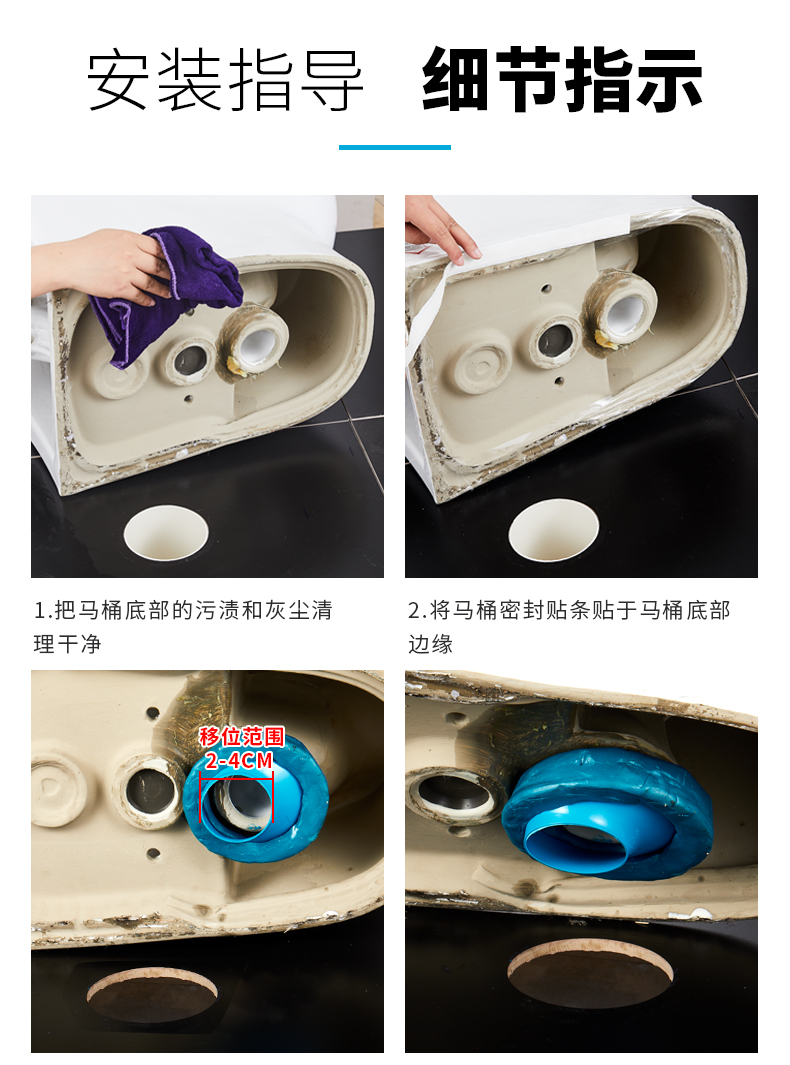 安装指导 细节指示

1.把马桶底部的污渍和灰尘清理干净

2.将马桶密封贴条贴于马桶底部边缘

移位范围
2-4CM