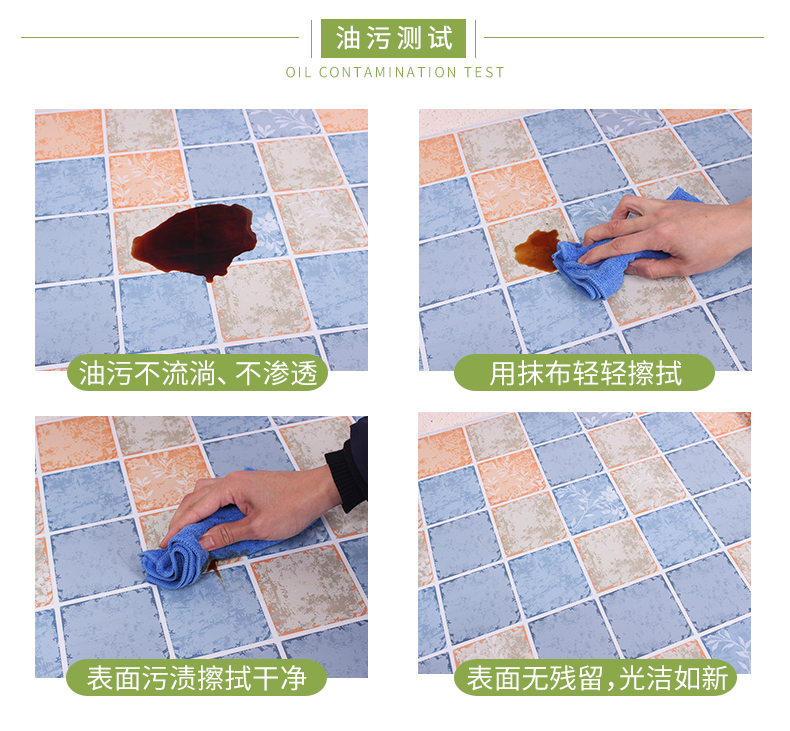 油污测试
OIL CONTAMINATION TEST

油污不流淌、不渗透

用抹布轻轻擦拭

表面污渍擦拭干净

表面无残留，光洁如新