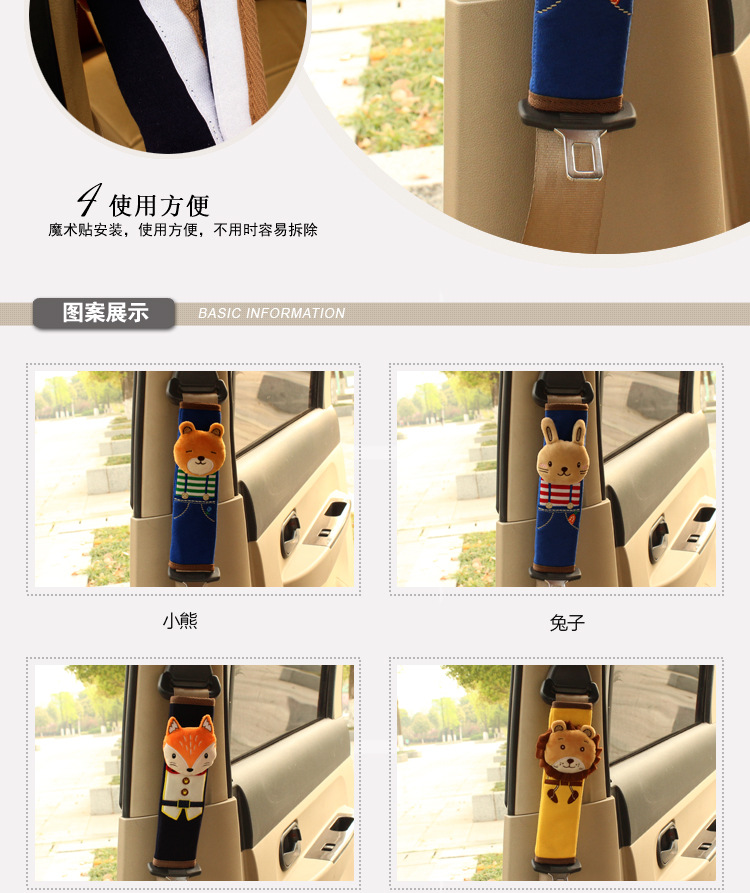 4 使用方便
魔术贴安装，使用方便，不用时容易拆除

图案展示 BASIC INFORMATION

小熊

兔子