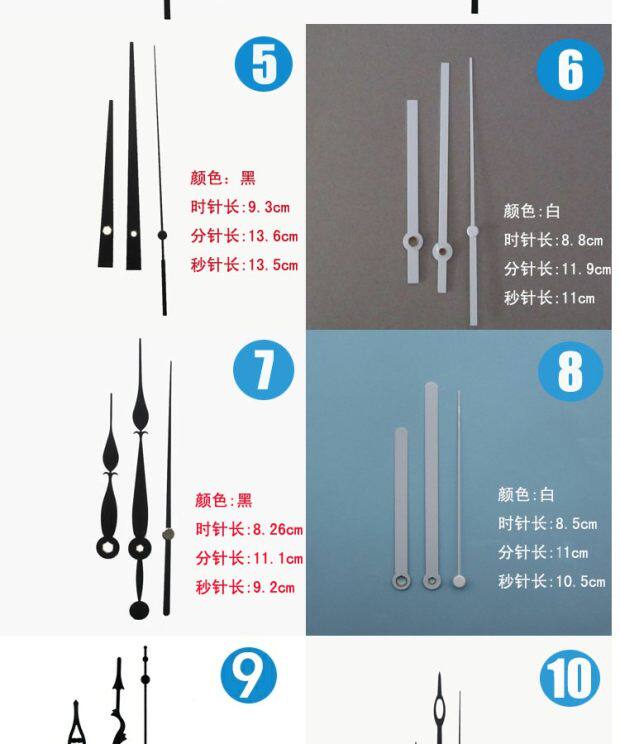 5

颜色：黑
时针长:9.3cm
分针长:13.6cm
秒针长:13.5cm

6

颜色:白
时针长:8.8cm
分针长:11.9cm
秒针长:11cm

7

颜色:黑
时针长:8.26cm
分针长:11.1cm
秒针长:9.2cm

8

颜色:白
时针长:8.5cm
分针长:11cm
秒针长:10.5cm

9

10