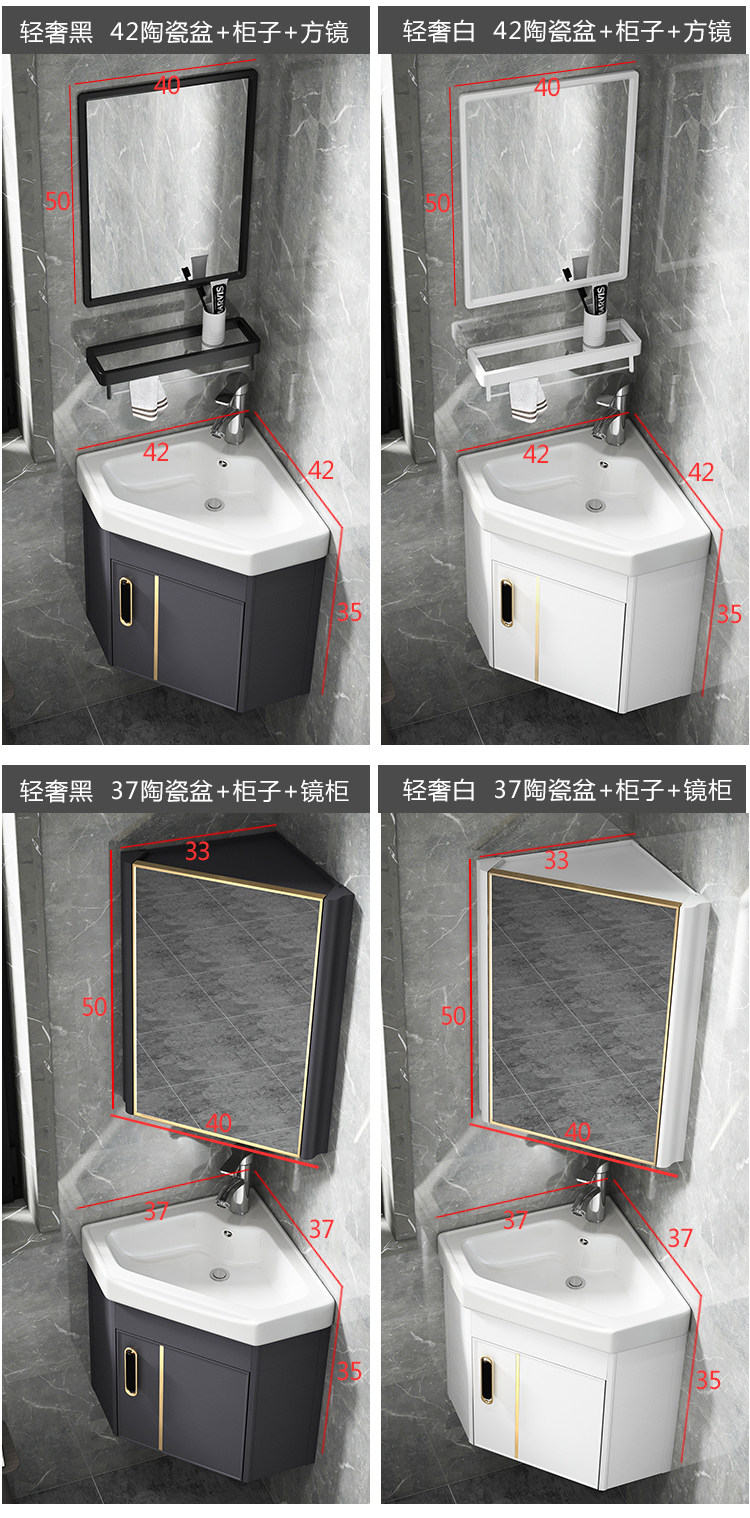 轻奢黑 42陶瓷盆+柜子+方镜

40

50

42

42

35

轻奢白 42陶瓷盆+柜子+方镜

40

50

42

42

35

轻奢黑 37陶瓷盆+柜子+镜柜

33

50

40

37

37

35

轻奢白 37陶瓷盆+柜子+镜柜

33

50

40

37

37

35