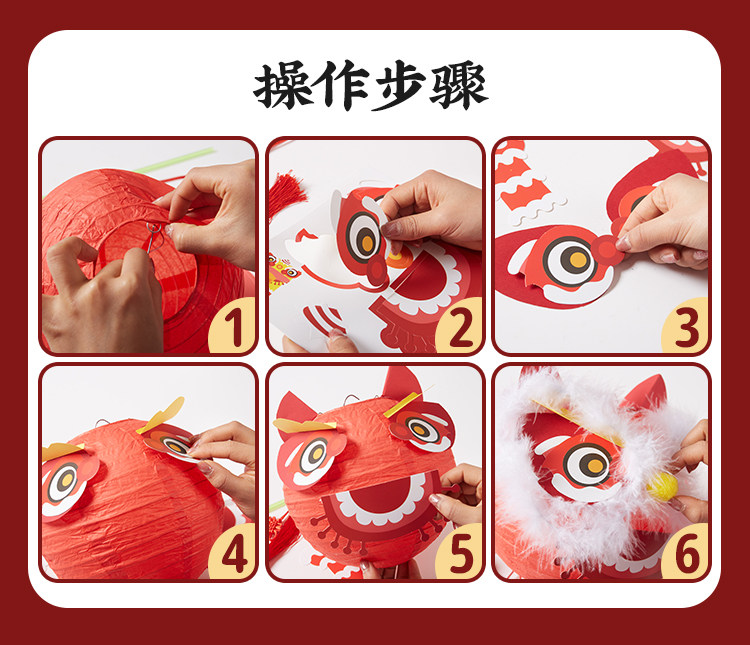 操作步骤

1

2

3

4

5

6