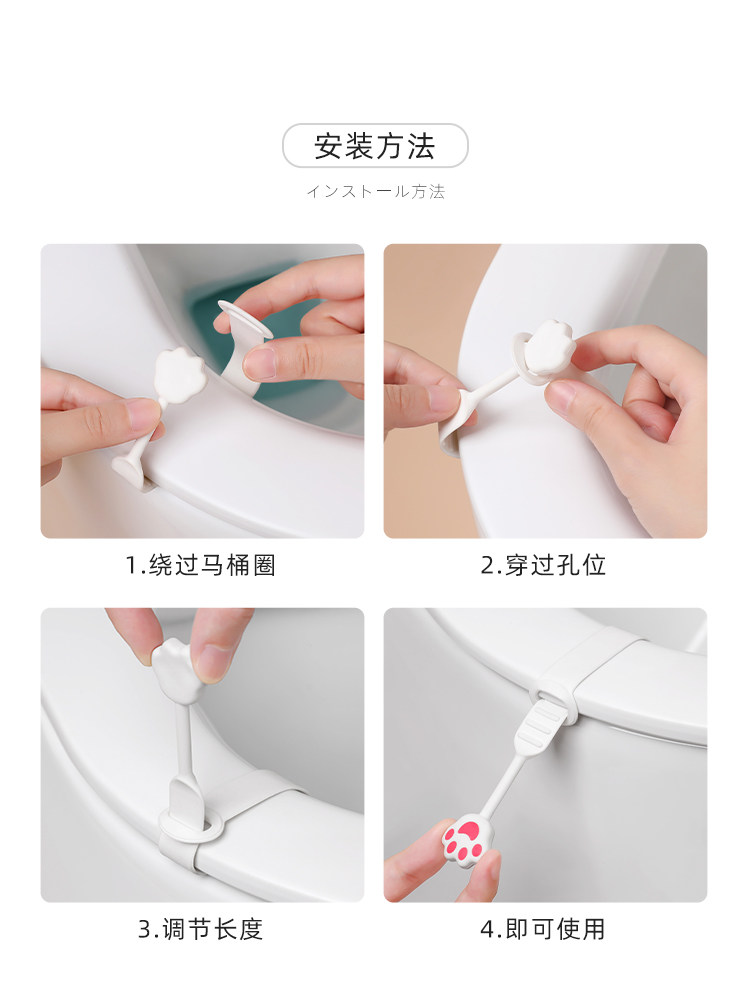 安装方法

インストール方法

1.绕过马桶圈

2.穿过孔位

3.调节长度

4.即可使用