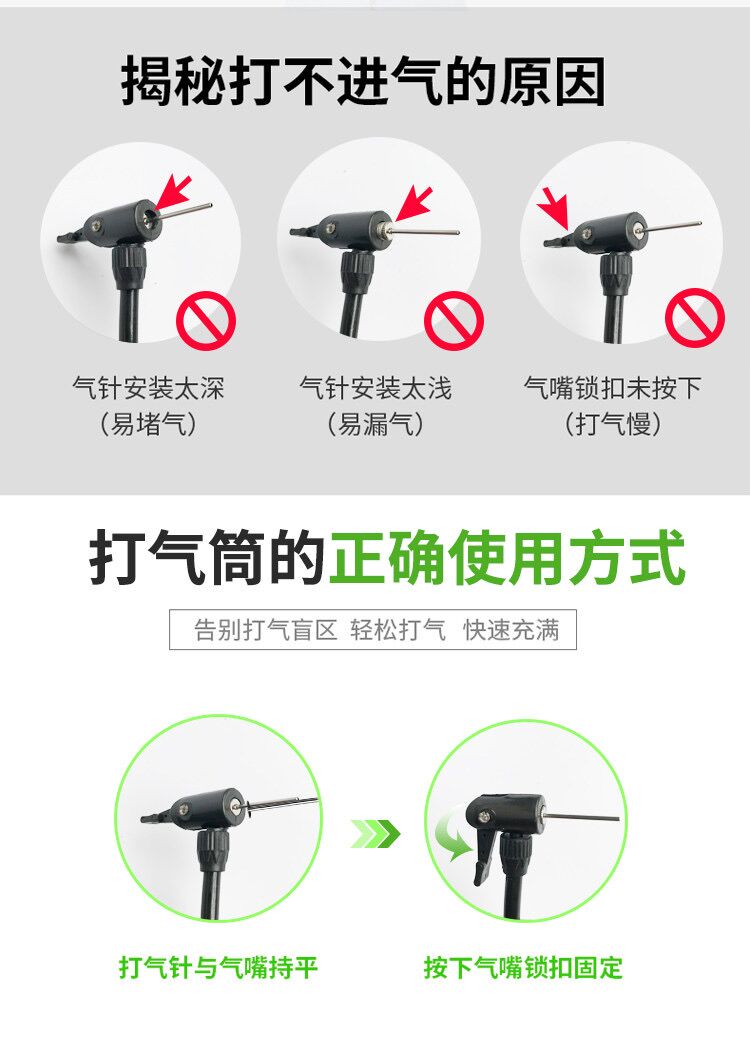 揭秘打不进气的原因

气针安装太深
（易堵气）

气针安装太浅
（易漏气）

气嘴锁扣未按下
（打气慢）

打气筒的正确使用方式

告别打气盲区 轻松打气 快速充满

打气针与气嘴持平

按下气嘴锁扣固定