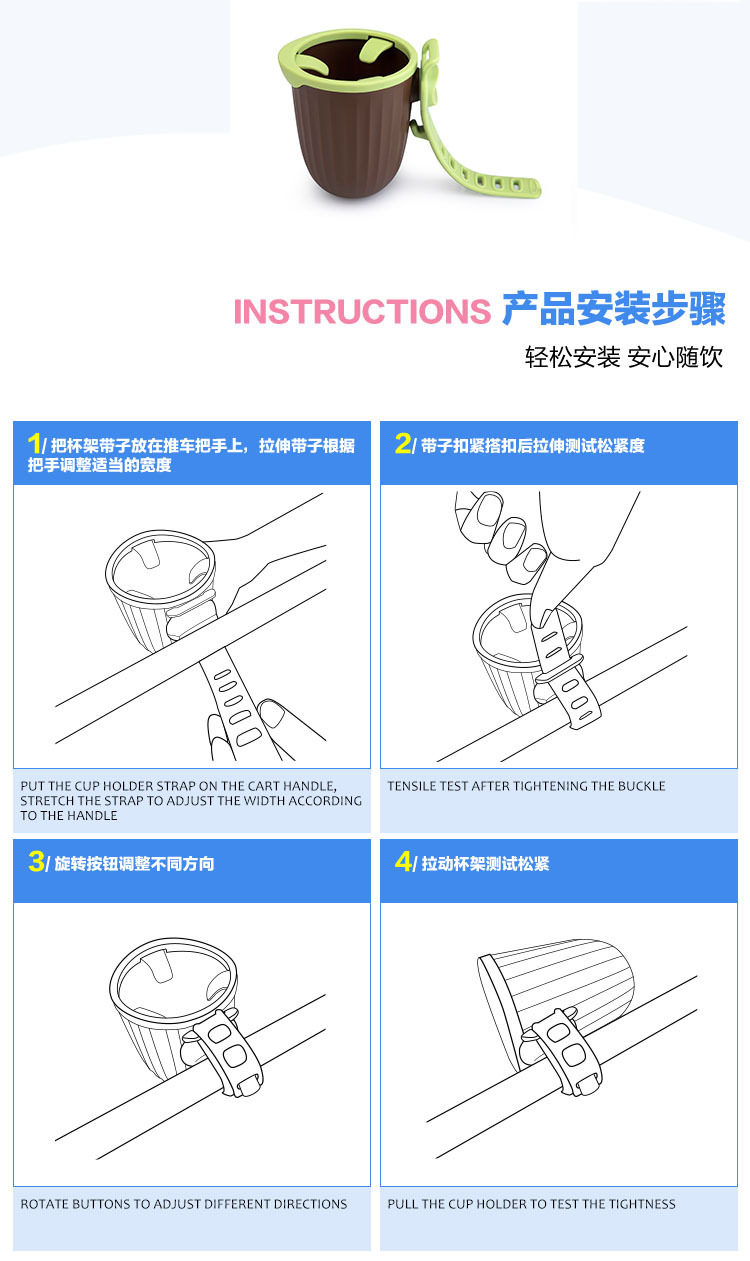 INSTRUCTIONS 产品安装步骤

轻松安装 安心随饮

1/ 把杯架带子放在推车把手上，拉伸带子根据把手调整适当的宽度

PUT THE CUP HOLDER STRAP ON THE CART HANDLE, STRETCH THE STRAP TO ADJUST THE WIDTH ACCORDING TO THE HANDLE

2/ 带子扣紧搭扣后拉伸测试松紧度

TENSILE TEST AFTER TIGHTENING THE BUCKLE

3/ 旋转按钮调整不同方向

ROTATE BUTTONS TO ADJUST DIFFERENT DIRECTIONS

4/ 拉动杯架测试松紧

PULL THE CUP HOLDER TO TEST THE TIGHTNESS