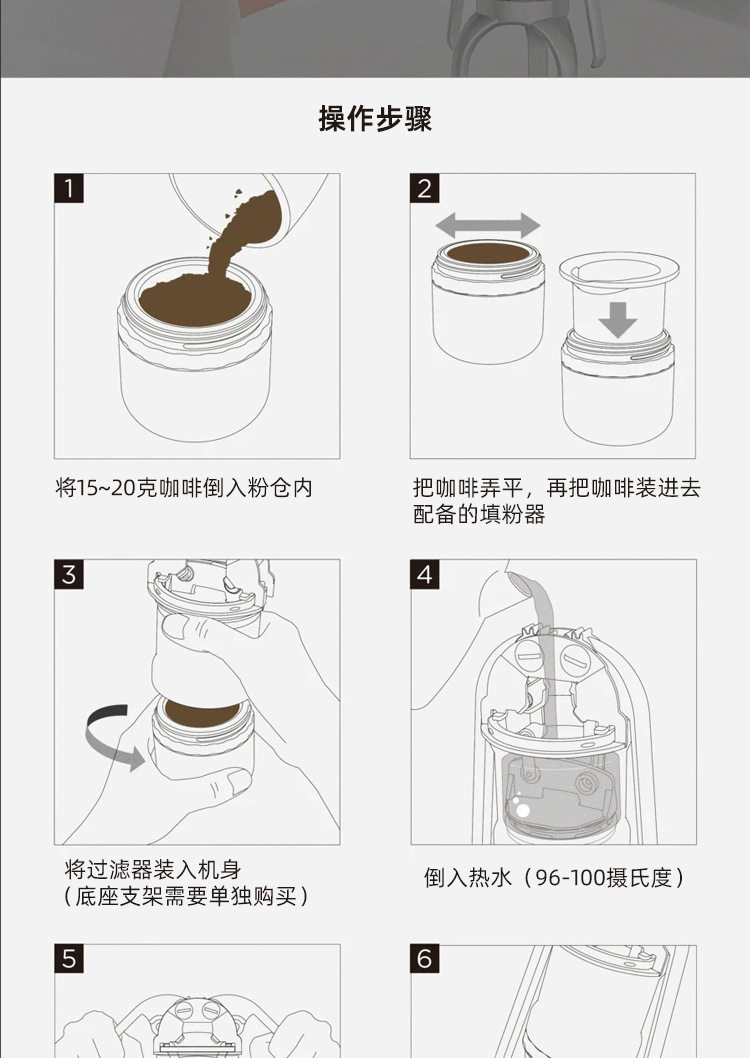 操作步骤

1

将15~20克咖啡倒入粉仓内

2

把咖啡弄平，再把咖啡装进去配备的填粉器

3

将过滤器装入机身
（底座支架需要单独购买）

4

倒入热水（96-100摄氏度）

5

6