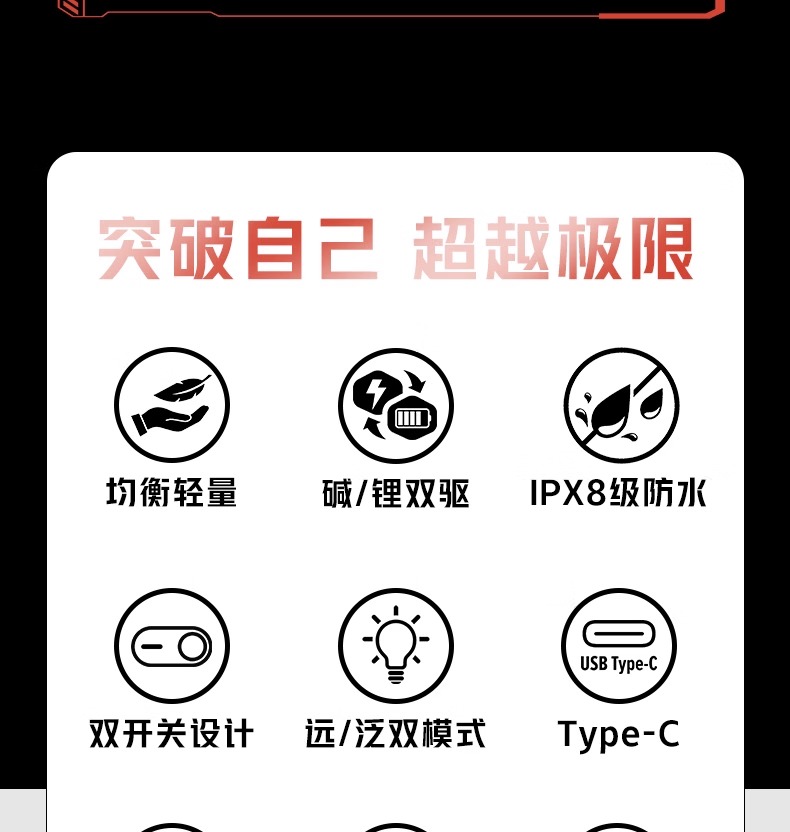 突破自己 超越极限

均衡轻量

碱/锂双驱

IPX8级防水

双开关设计

远/泛双模式

USB Type-C

Type-C