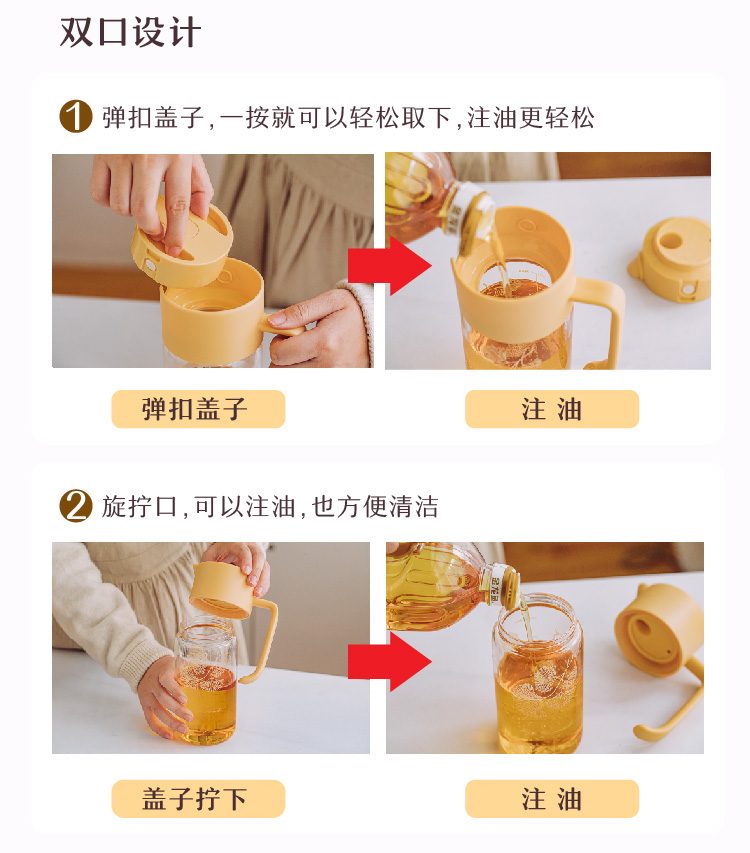 双口设计

1 弹扣盖子,一按就可以轻松取下,注油更轻松

弹扣盖子

注 油

2 旋拧口,可以注油,也方便清洁

盖子拧下

注 油