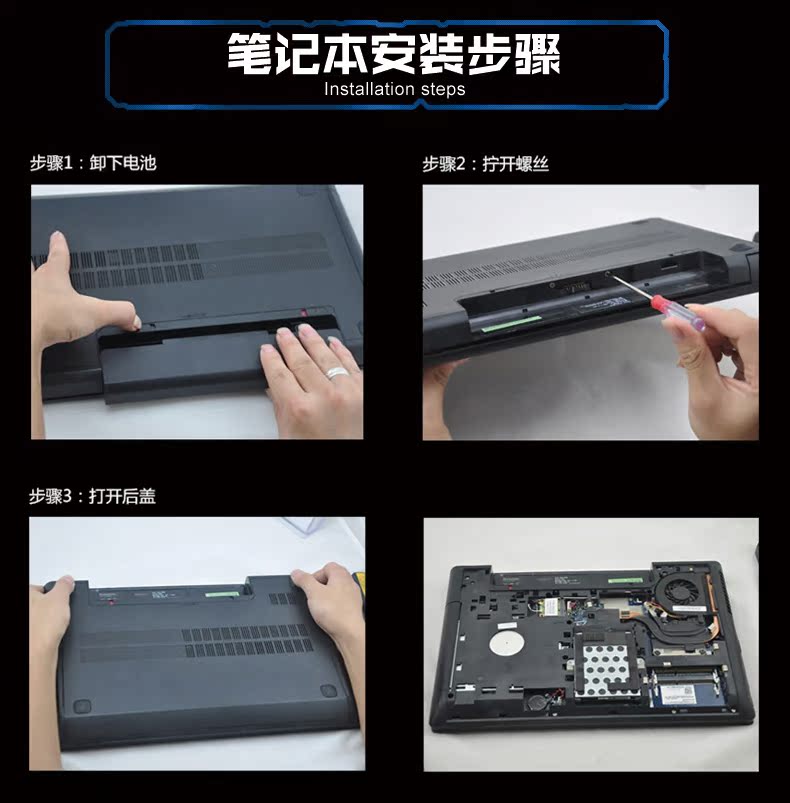 笔记本安装步骤
Installation steps

步骤1：卸下电池

步骤2：拧开螺丝

步骤3：打开后盖