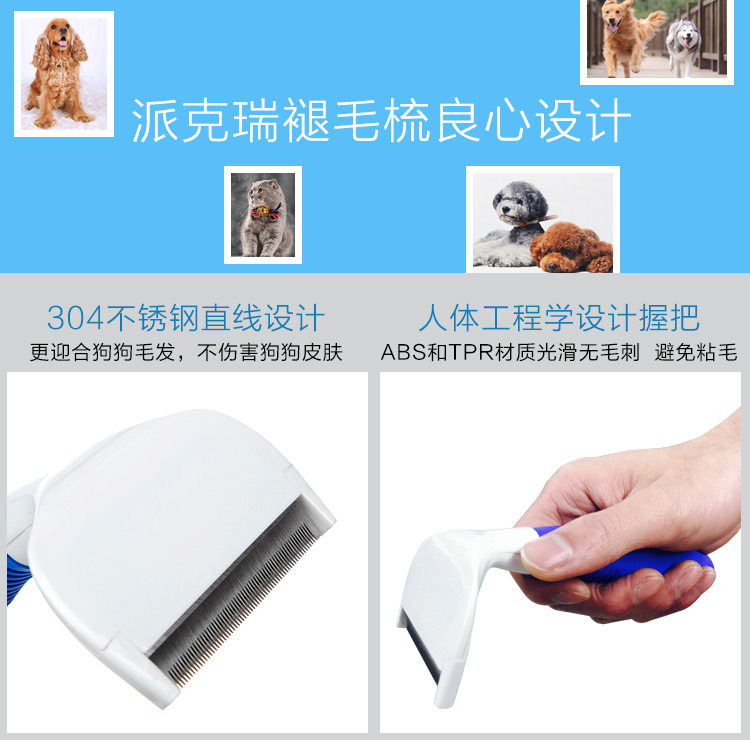 派克瑞褪毛梳良心设计

304不锈钢直线设计
更迎合狗狗毛发，不伤害狗狗皮肤

人体工程学设计握把
ABS和TPR材质光滑无毛刺 避免粘毛