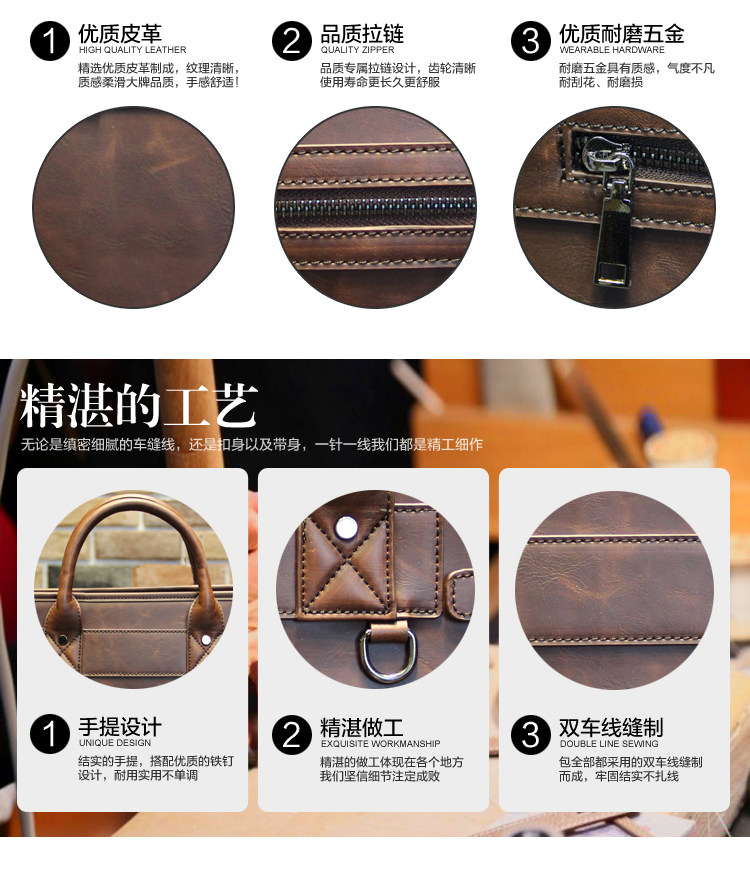 1 优质皮革
HIGH QUALITY LEATHER
精选优质皮革制成，纹理清晰，质感柔滑大牌品质，手感舒适！

2 品质拉链
QUALITY ZIPPER
品质专属拉链设计，齿轮清晰使用寿命更长久更舒服

3 优质耐磨五金
WEARABLE HARDWARE
耐磨五金具有质感，气度不凡耐刮花、耐磨损

精湛的工艺
无论是缜密细腻的车缝线，还是扣身以及带身，一针一线我们都是精工细作

1 手提设计
UNIQUE DESIGN
结实的手提，搭配优质的铁钉设计，耐用实用不单调

2 精湛做工
EXQUISITE WORKMANSHIP
精湛的做工体现在各个地方我们坚信细节注定成败

3 双车线缝制
DOUBLE LINE SEWING
包全部都采用的双车线缝制而成，牢固结实不扎线