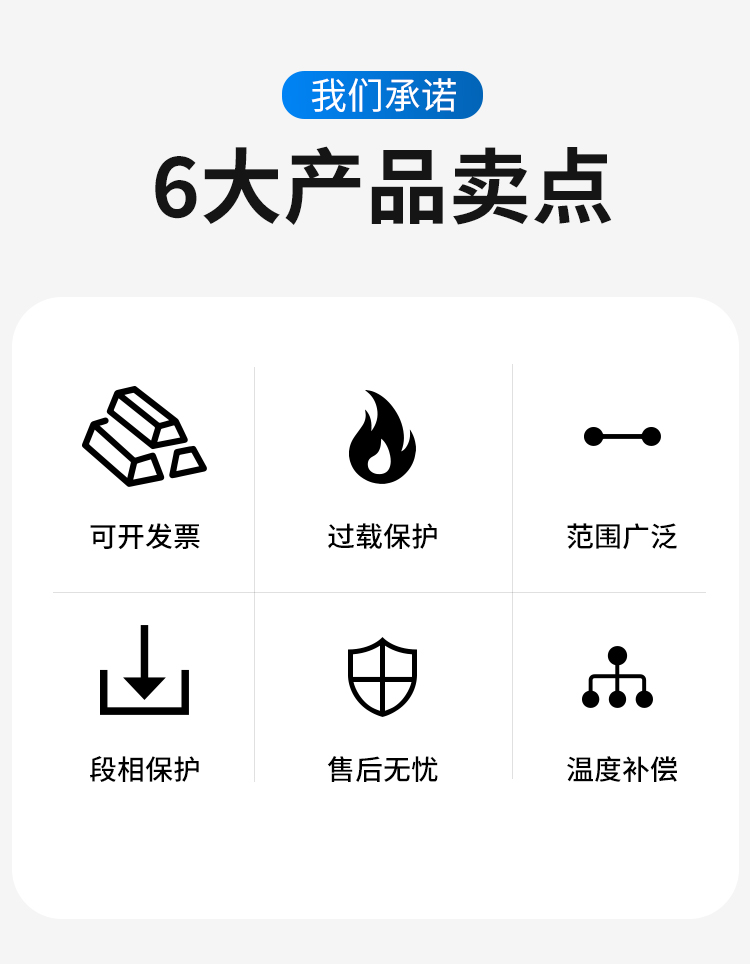 我们承诺

6大产品卖点

可开发票

过载保护

范围广泛

段相保护

售后无忧

温度补偿