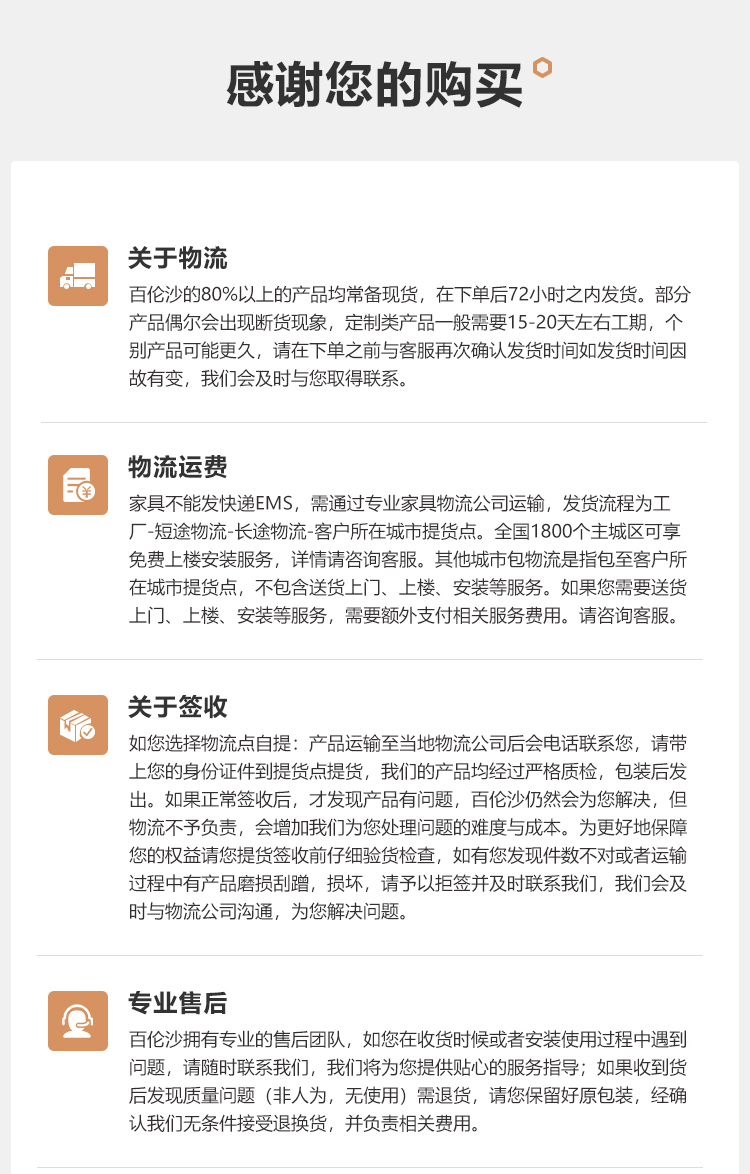 感谢您的购买

关于物流

百伦沙的80%以上的产品均常备现货，在下单后72小时之内发货。部分产品偶尔会出现断货现象，定制类产品一般需要15-20天左右工期，个别产品可能更久，请在下单之前与客服再次确认发货时间如发货时间因故有变，我们会及时与您取得联系。

物流运费

家具不能发快递EMS，需通过专业家具物流公司运输，发货流程为工厂-短途物流-长途物流-客户所在城市提货点。全国1800个主城区可享免费上楼安装服务，详情请咨询客服。其他城市包物流是指包至客户所在城市提货点，不包含送货上门、上楼、安装等服务。如果您需要送货上门、上楼、安装等服务，需要额外支付相关服务费用。请咨询客服。

关于签收

如您选择物流点自提：产品运输至当地物流公司后会电话联系您，请带上您的身份证件到提货点提货，我们的产品均经过严格质检，包装后发出。如果正常签收后，才发现产品有问题，百伦沙仍然会为您解决，但物流不予负责，会增加我们为您处理问题的难度与成本。为更好地保障您的权益请您提货签收前仔细验货检查，如有您发现件数不对或者运输过程中有产品磨损刮蹭，损坏，请予以拒签并及时联系我们，我们会及时与物流公司沟通，为您解决问题。

专业售后

百伦沙拥有专业的售后团队，如您在收货时候或者安装使用过程中遇到问题，请随时联系我们，我们将为您提供贴心的服务指导；如果收到货后发现质量问题（非人为，无使用）需退货，请您保留好原包装，经确认我们无条件接受退换货，并负责相关费用。