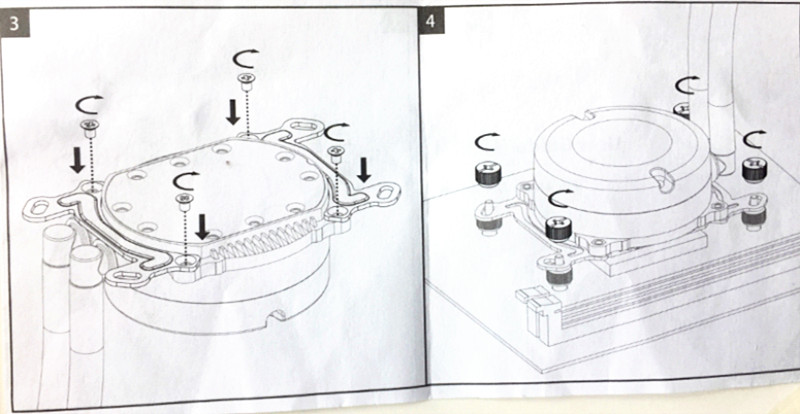 3

4