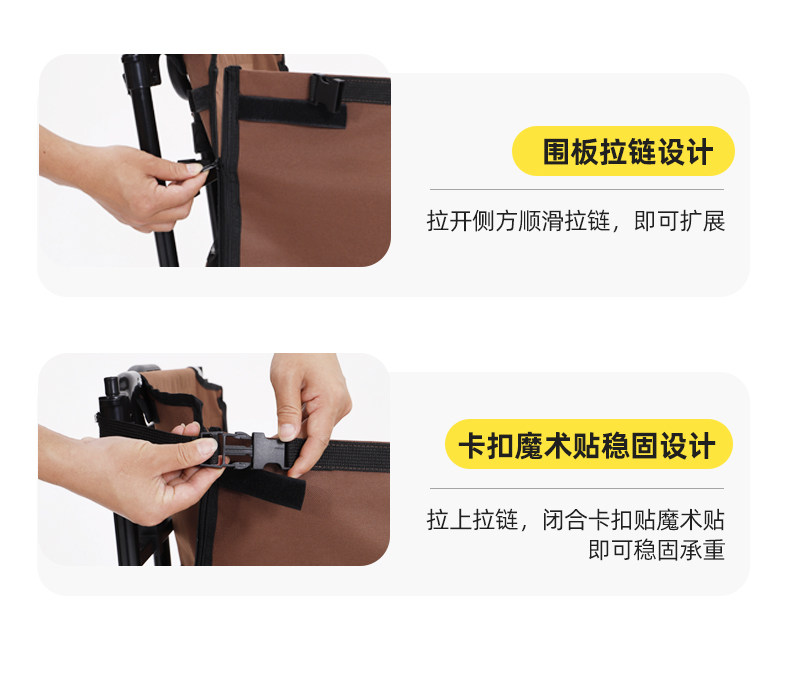 围板拉链设计

拉开侧方顺滑拉链，即可扩展

卡扣魔术贴稳固设计

拉上拉链，闭合卡扣贴魔术贴
即可稳固承重