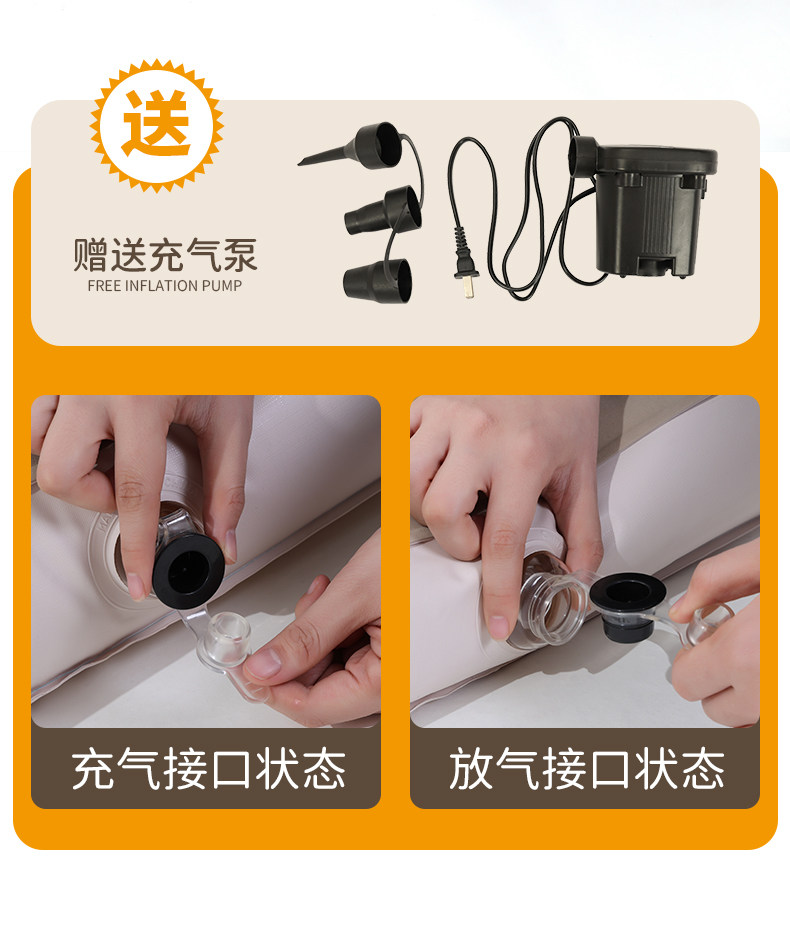 送

赠送充气泵
FREE INFLATION PUMP

充气接口状态

放气接口状态