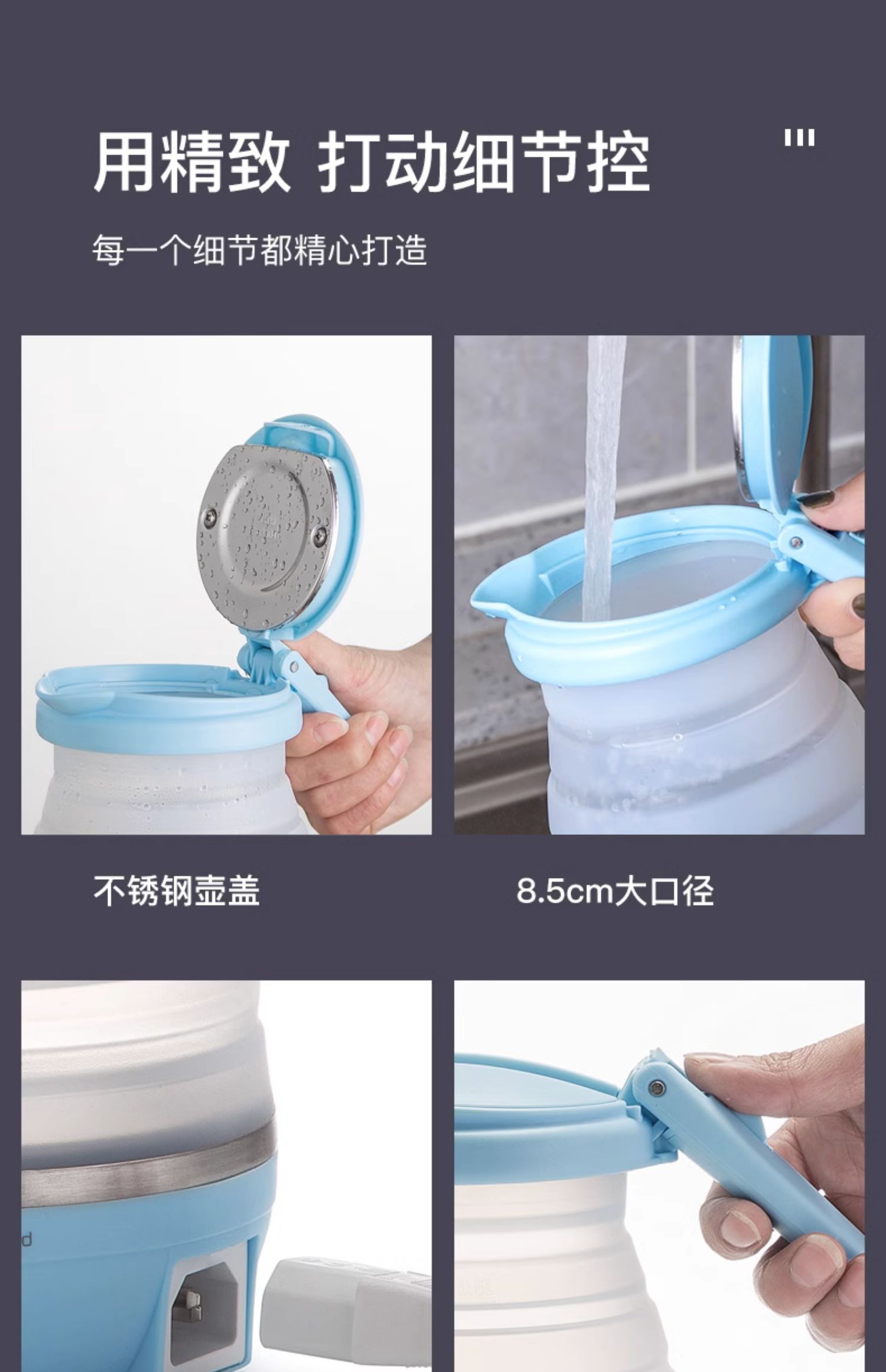 用精致 打动细节控

每一个细节都精心打造

不锈钢壶盖

8.5cm大口径