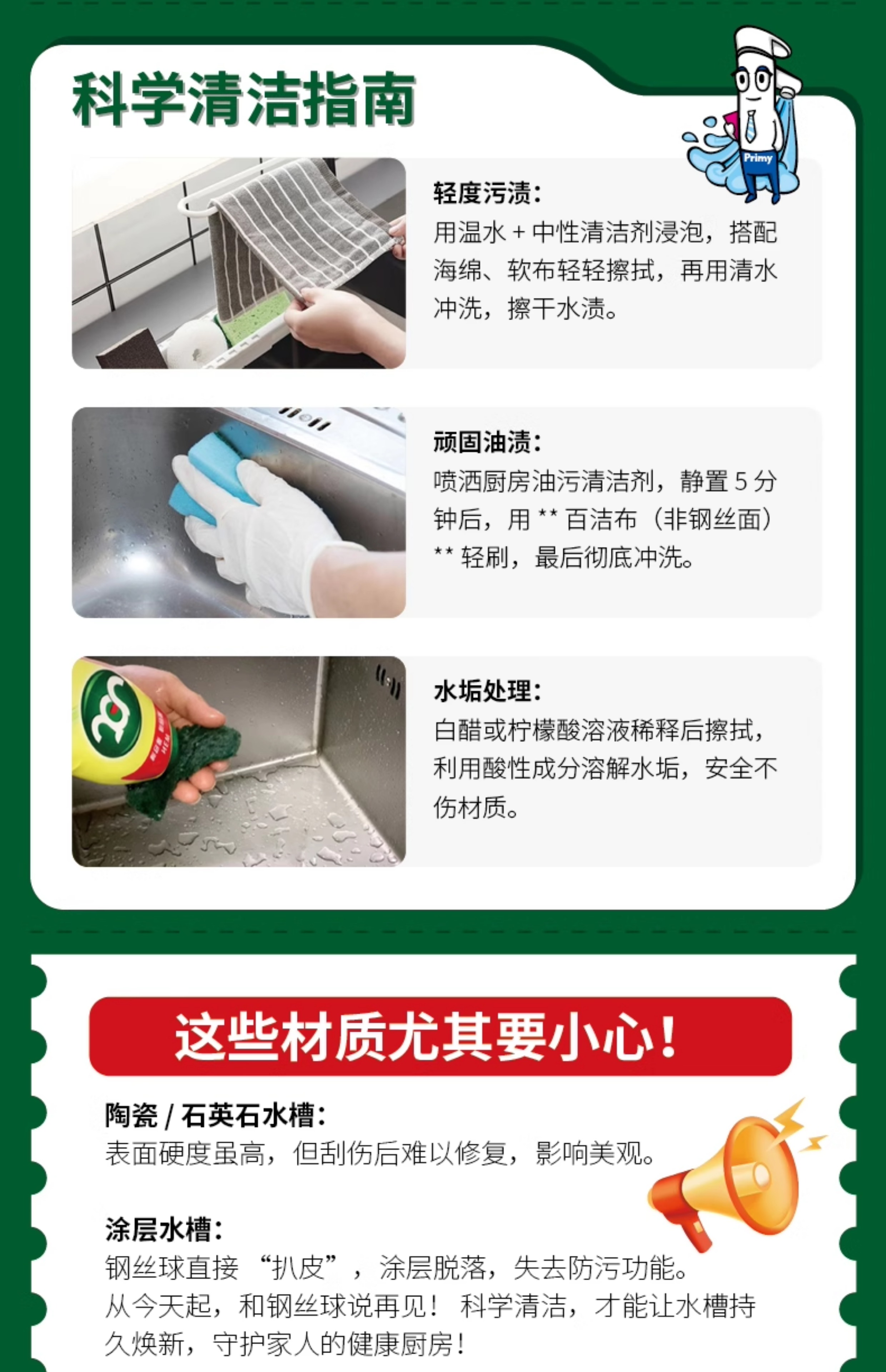 科学清洁指南

Primy

轻度污渍：
用温水 + 中性清洁剂浸泡，搭配海绵、软布轻轻擦拭，再用清水冲洗，擦干水渍。

顽固油渍：
喷洒厨房油污清洁剂，静置 5 分钟后，用 ** 百洁布（非钢丝面）** 轻刷，最后彻底冲洗。

水垢处理：
白醋或柠檬酸溶液稀释后擦拭，利用酸性成分溶解水垢，安全不伤材质。

这些材质尤其要小心！

陶瓷 / 石英石水槽：
表面硬度虽高，但刮伤后难以修复，影响美观。

涂层水槽：
钢丝球直接 “扒皮”，涂层脱落，失去防污功能。
从今天起，和钢丝球说再见！ 科学清洁，才能让水槽持久焕新，守护家人的健康厨房！